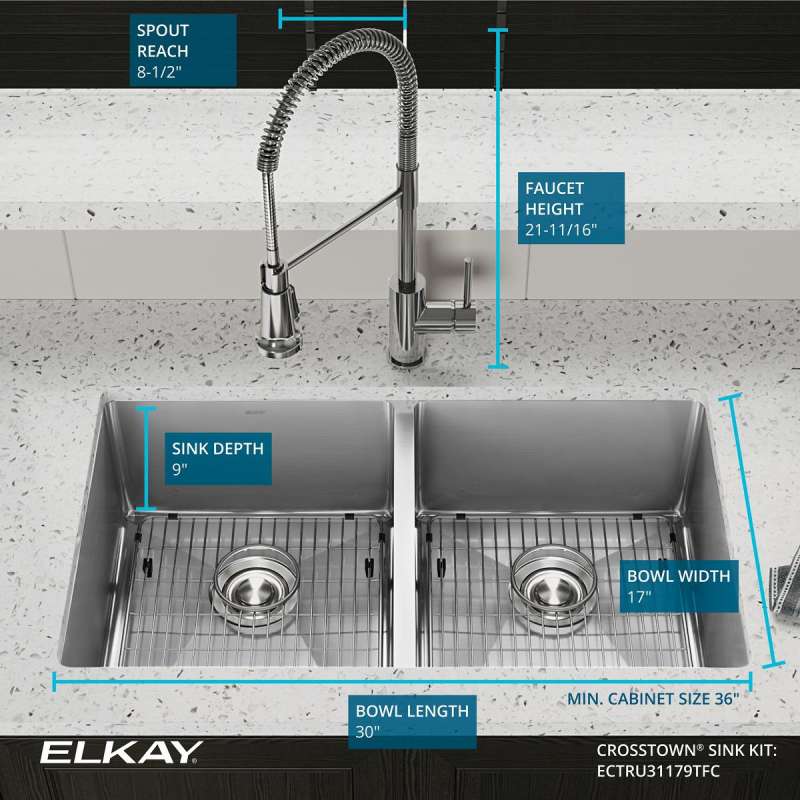 SPOUT REACH
8-1/2"

FAUCET HEIGHT
21-11/16"

SINK DEPTH
9"

BOWL WIDTH
17"

MIN. CABINET SIZE 36"

BOWL LENGTH
30"

ELKAY

CROSSTOWN® SINK KIT:
ECTRU31179TFC