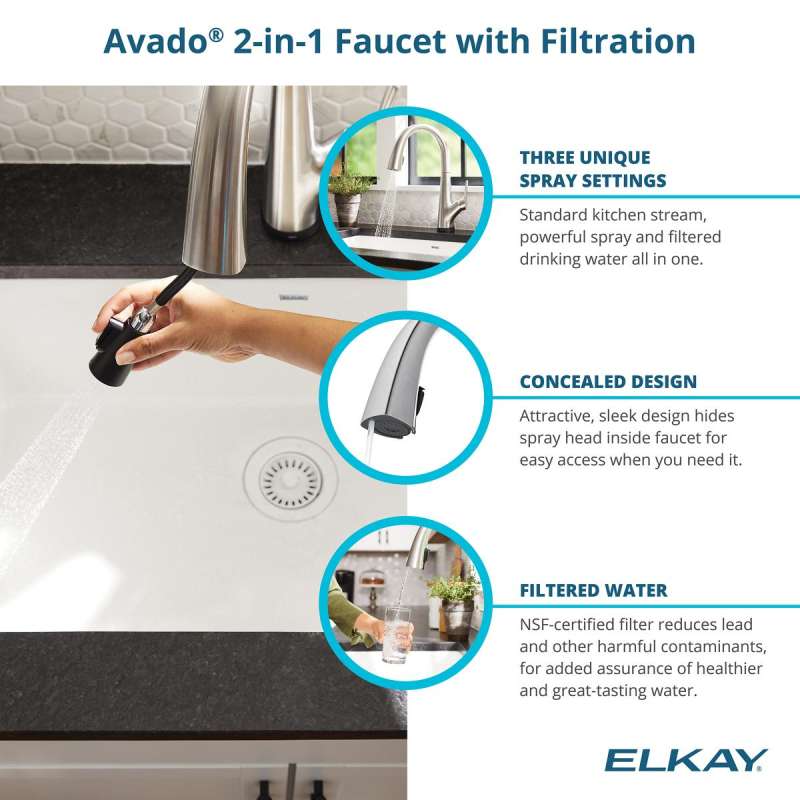 Avado® 2-in-1 Faucet with Filtration

THREE UNIQUE SPRAY SETTINGS

Standard kitchen stream, powerful spray and filtered drinking water all in one.

CONCEALED DESIGN

Attractive, sleek design hides spray head inside faucet for easy access when you need it.

FILTERED WATER

NSF-certified filter reduces lead and other harmful contaminants, for added assurance of healthier and great-tasting water.

ELKAY