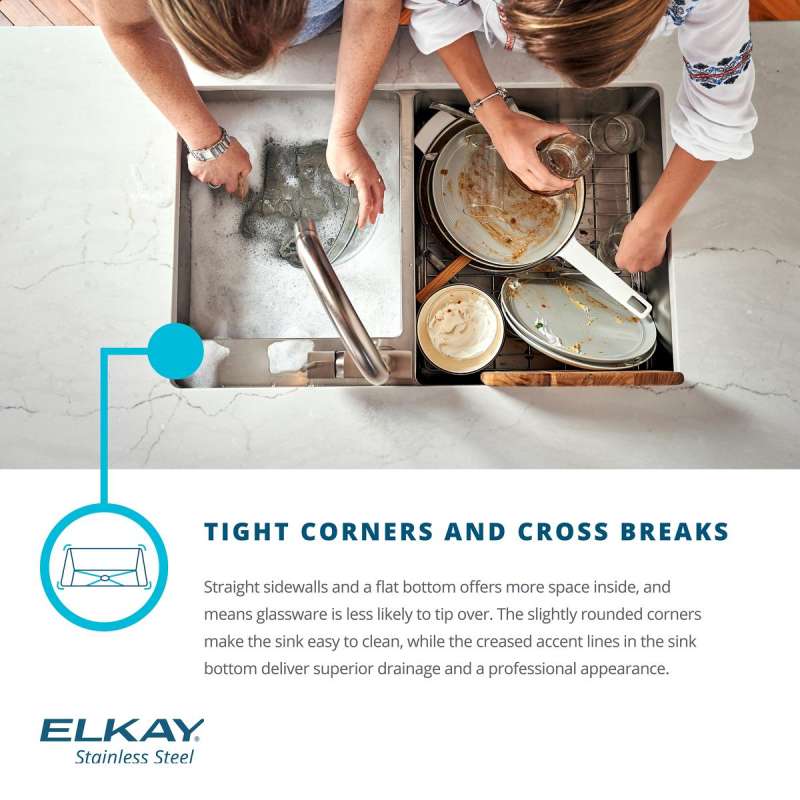 TIGHT CORNERS AND CROSS BREAKS

Straight sidewalls and a flat bottom offers more space inside, and means glassware is less likely to tip over. The slightly rounded corners make the sink easy to clean, while the creased accent lines in the sink bottom deliver superior drainage and a professional appearance.

ELKAY
Stainless Steel