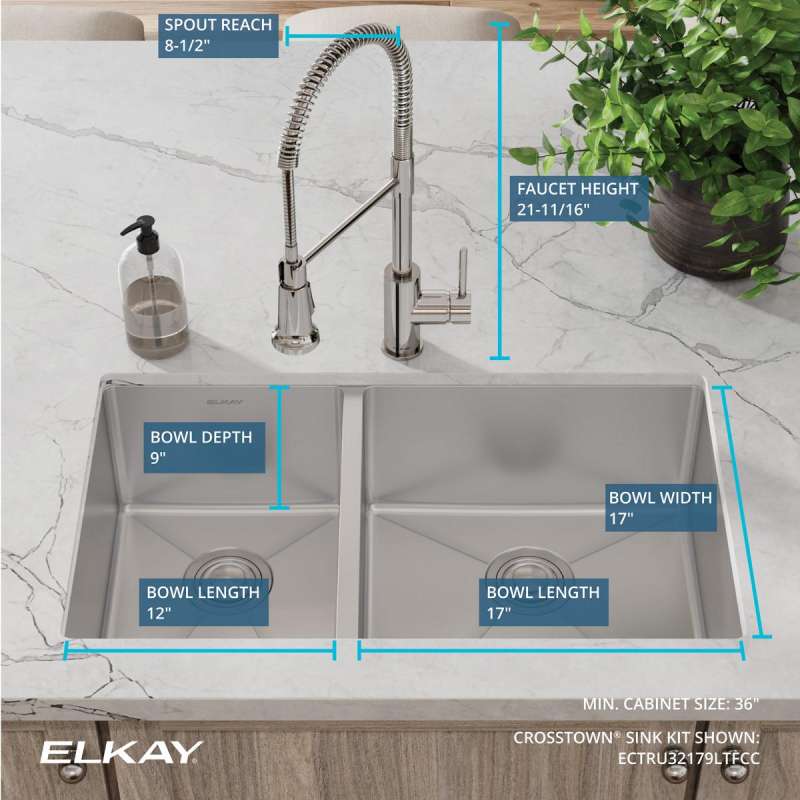 SPOUT REACH
8-1/2"

FAUCET HEIGHT
21-11/16"

ELKAY

BOWL DEPTH
9"

BOWL WIDTH
17"

BOWL LENGTH
12"

BOWL LENGTH
17"

MIN. CABINET SIZE: 36"

ELKAY

CROSSTOWN® SINK KIT SHOWN:
ECTRU32179LTFCC