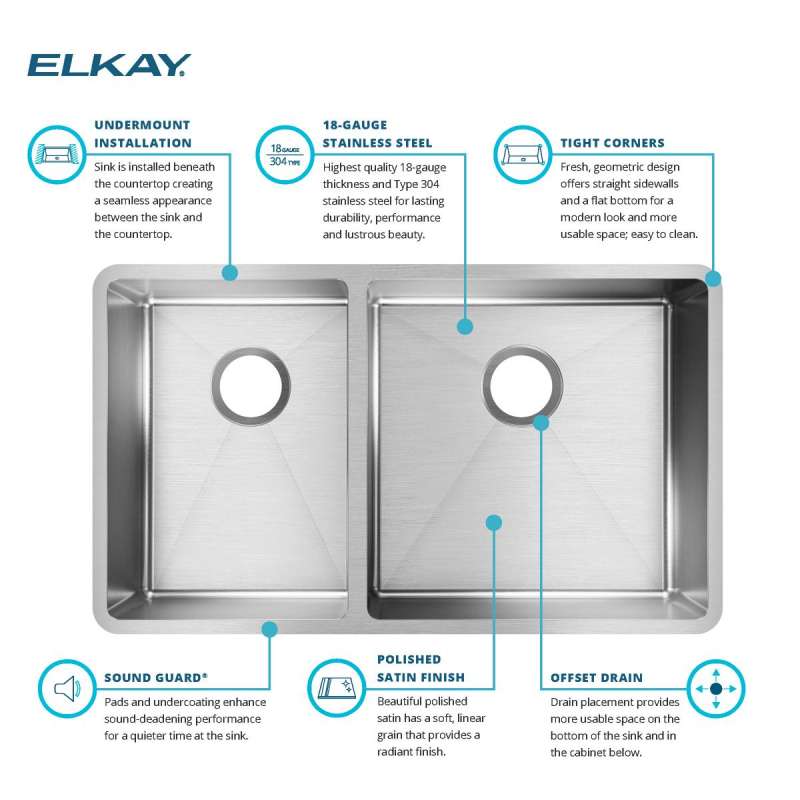 ELKAY.

UNDERMOUNT INSTALLATION
Sink is installed beneath the countertop creating a seamless appearance between the sink and the countertop.

18 GAUGE
304 TYPE

18-GAUGE STAINLESS STEEL
Highest quality 18-gauge thickness and Type 304 stainless steel for lasting durability, performance and lustrous beauty.

TIGHT CORNERS
Fresh, geometric design offers straight sidewalls and a flat bottom for a modern look and more usable space; easy to clean.

SOUND GUARD®
Pads and undercoating enhance sound-deadening performance for a quieter time at the sink.

POLISHED SATIN FINISH
Beautiful polished satin has a soft, linear grain that provides a radiant finish.

OFFSET DRAIN
Drain placement provides more usable space on the bottom of the sink and in the cabinet below.