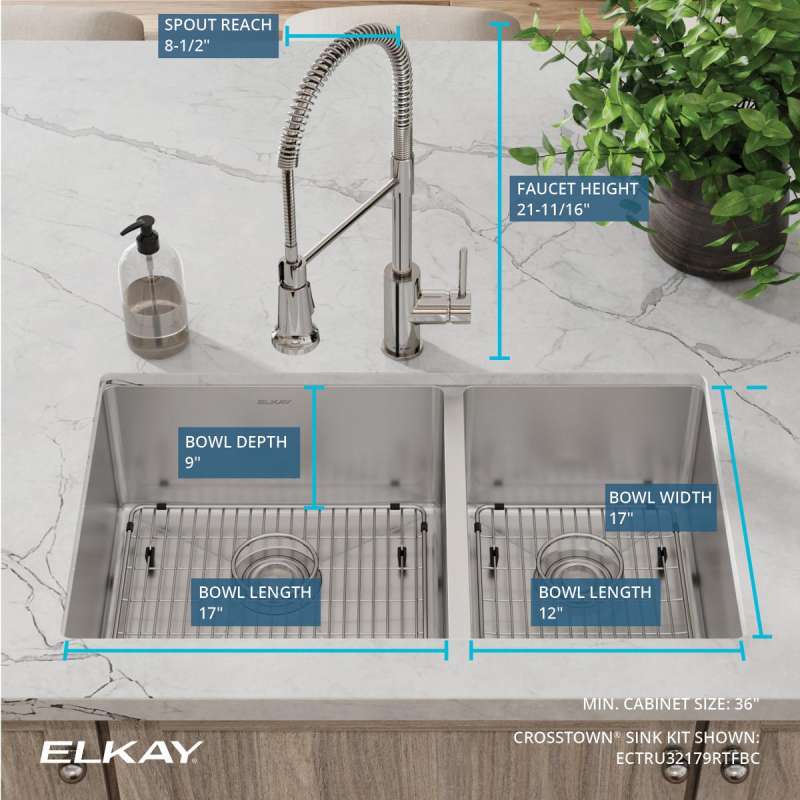 SPOUT REACH
8-1/2"

FAUCET HEIGHT
21-11/16"

ELKAY

BOWL DEPTH
9"

BOWL WIDTH
17"

BOWL LENGTH
17"

BOWL LENGTH
12"

MIN. CABINET SIZE: 36"

ELKAY

CROSSTOWN® SINK KIT SHOWN:
ECTRU32179RTFBC