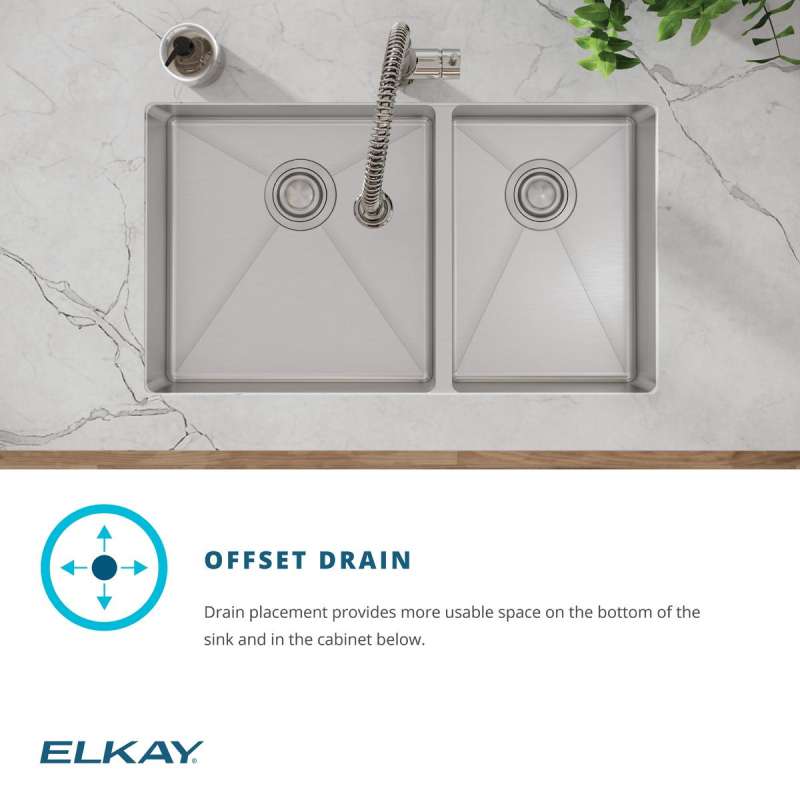 OFFSET DRAIN

Drain placement provides more usable space on the bottom of the sink and in the cabinet below.

ELKAY