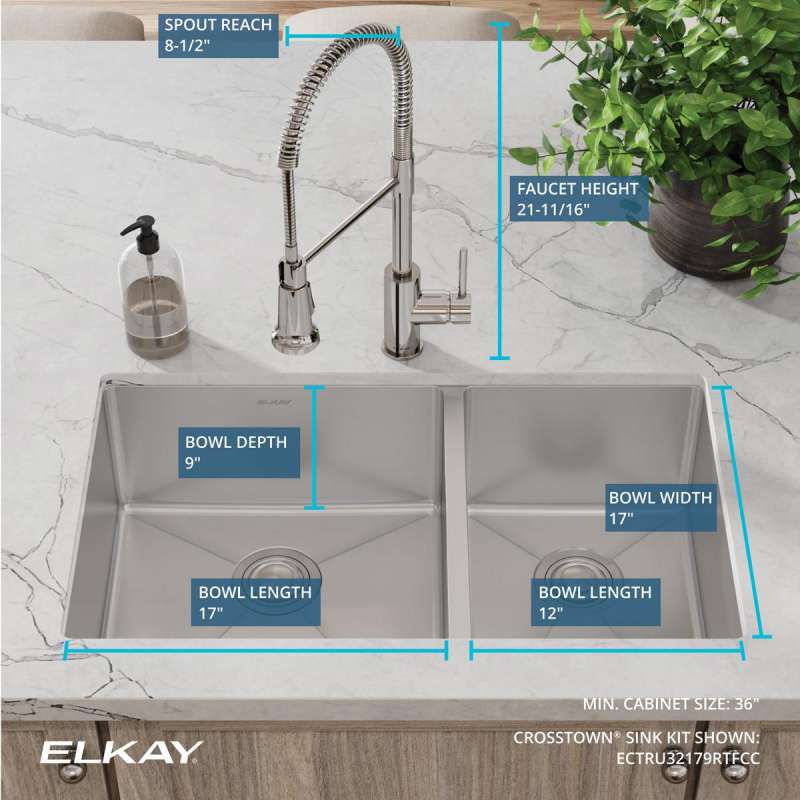 SPOUT REACH
8-1/2"

FAUCET HEIGHT
21-11/16"

ELKAY

BOWL DEPTH
9"

BOWL WIDTH
17"

BOWL LENGTH
17"

BOWL LENGTH
12"

MIN. CABINET SIZE: 36"

ELKAY

CROSSTOWN® SINK KIT SHOWN:
ECTRU32179RTFCC