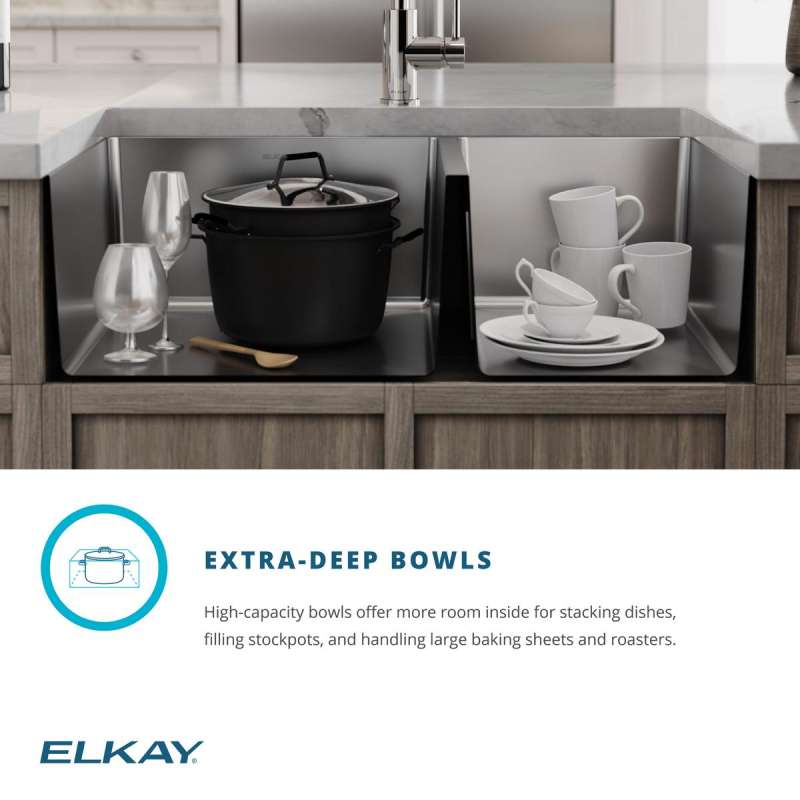 EXTRA-DEEP BOWLS

High-capacity bowls offer more room inside for stacking dishes, filling stockpots, and handling large baking sheets and roasters.

ELKAY