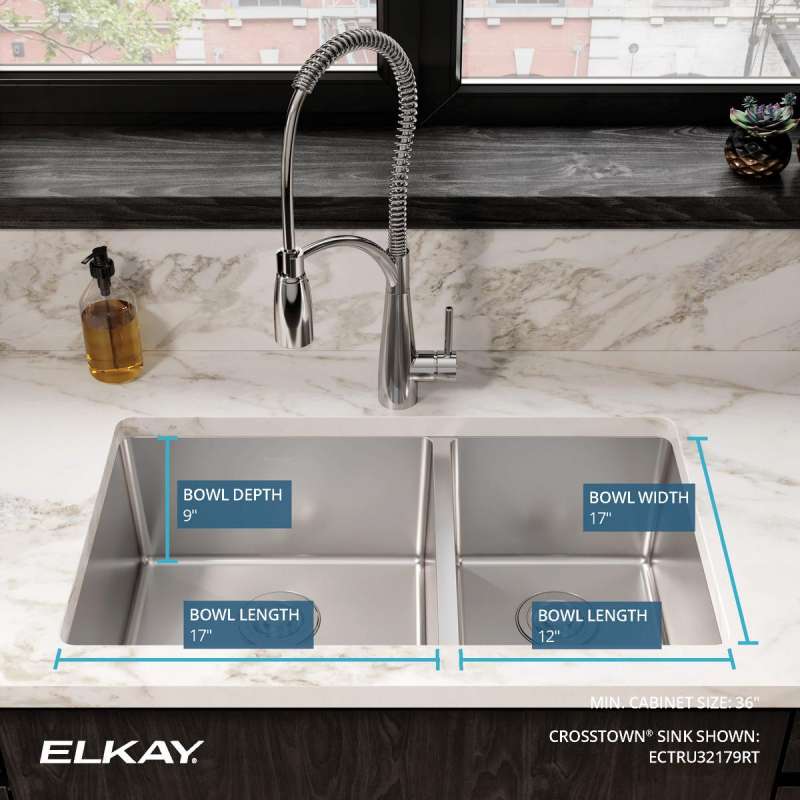 BOWL DEPTH
9"

BOWL WIDTH
17"

BOWL LENGTH
17"

BOWL LENGTH
12"

MIN. CABINET SIZE: 36"

ELKAY.

CROSSTOWN® SINK SHOWN:
ECTRU32179RT