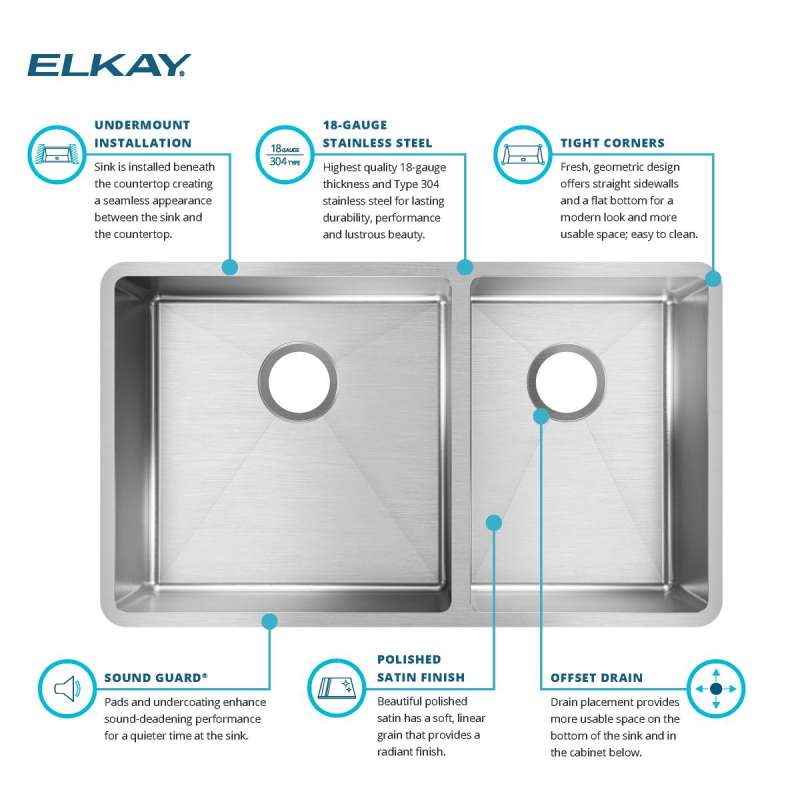 ELKAY.

UNDERMOUNT INSTALLATION

Sink is installed beneath the countertop creating a seamless appearance between the sink and the countertop.

18 GAUGE
304 TYPE

18-GAUGE STAINLESS STEEL

Highest quality 18-gauge thickness and Type 304 stainless steel for lasting durability, performance and lustrous beauty.

TIGHT CORNERS

Fresh, geometric design offers straight sidewalls and a flat bottom for a modern look and more usable space; easy to clean.

SOUND GUARD®

Pads and undercoating enhance sound-deadening performance for a quieter time at the sink.

POLISHED SATIN FINISH

Beautiful polished satin has a soft, linear grain that provides a radiant finish.

OFFSET DRAIN

Drain placement provides more usable space on the bottom of the sink and in the cabinet below.