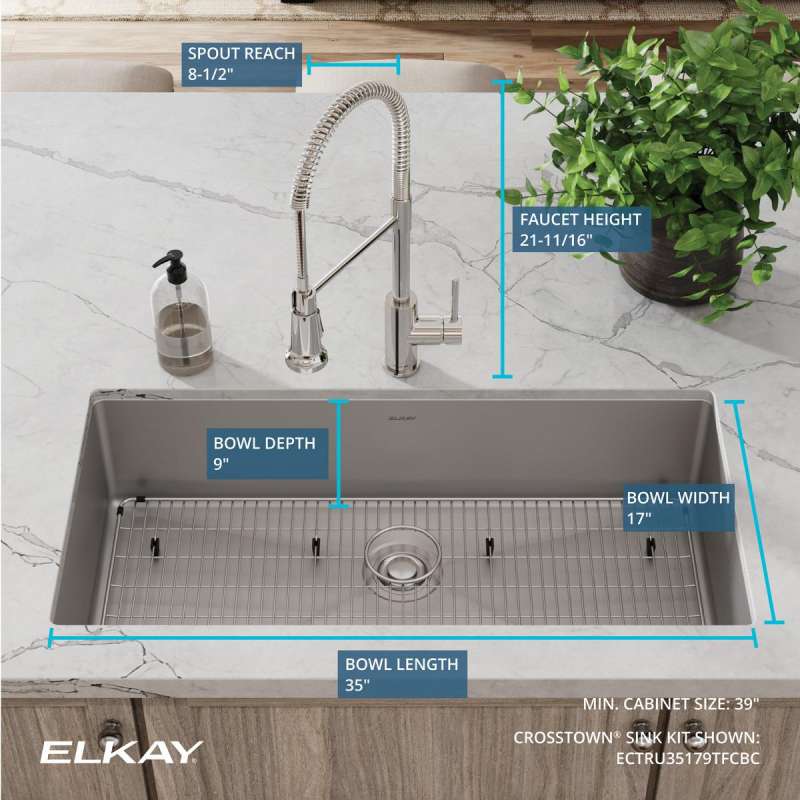 SPOUT REACH
8-1/2"

FAUCET HEIGHT
21-11/16"

ELKAY

BOWL DEPTH
9"

BOWL WIDTH
17"

BOWL LENGTH
35"

MIN. CABINET SIZE: 39"

CROSSTOWN® SINK KIT SHOWN:
ECTRU35179TFCBC

ELKAY