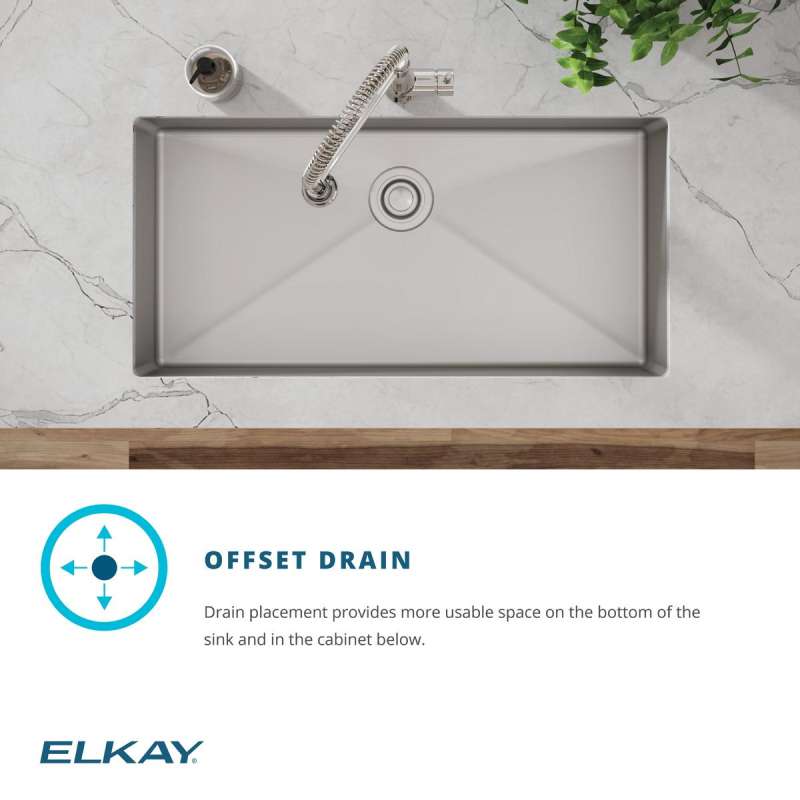 OFFSET DRAIN

Drain placement provides more usable space on the bottom of the sink and in the cabinet below.

ELKAY