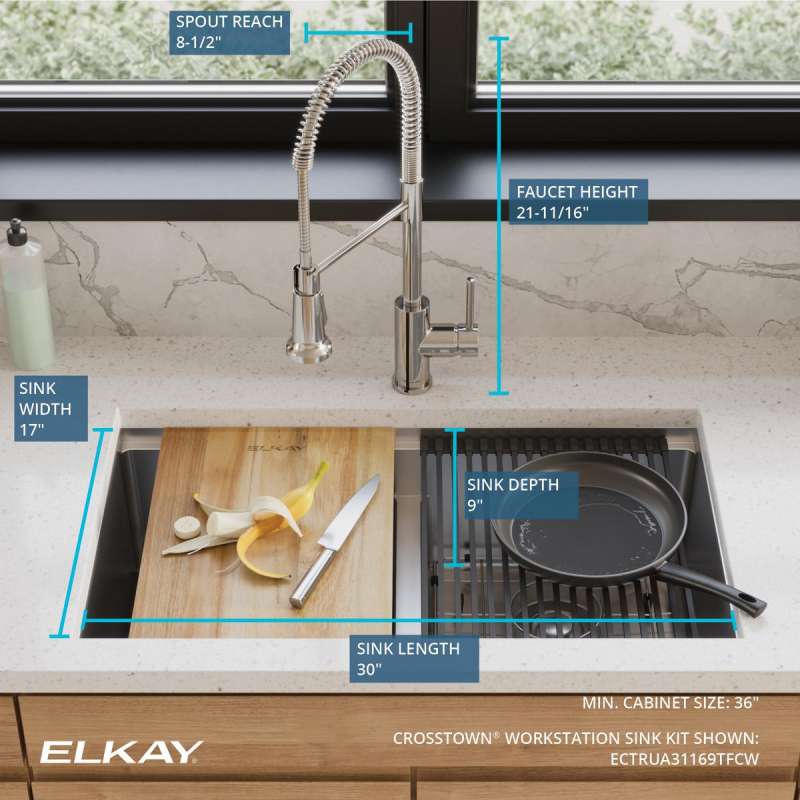 SPOUT REACH
8-1/2"

FAUCET HEIGHT
21-11/16"

SINK
WIDTH
17"

ELKAY

SINK DEPTH
9"

SINK LENGTH
30"

MIN. CABINET SIZE: 36"

ELKAY

CROSSTOWN® WORKSTATION SINK KIT SHOWN:
ECTRUA31169TFCW