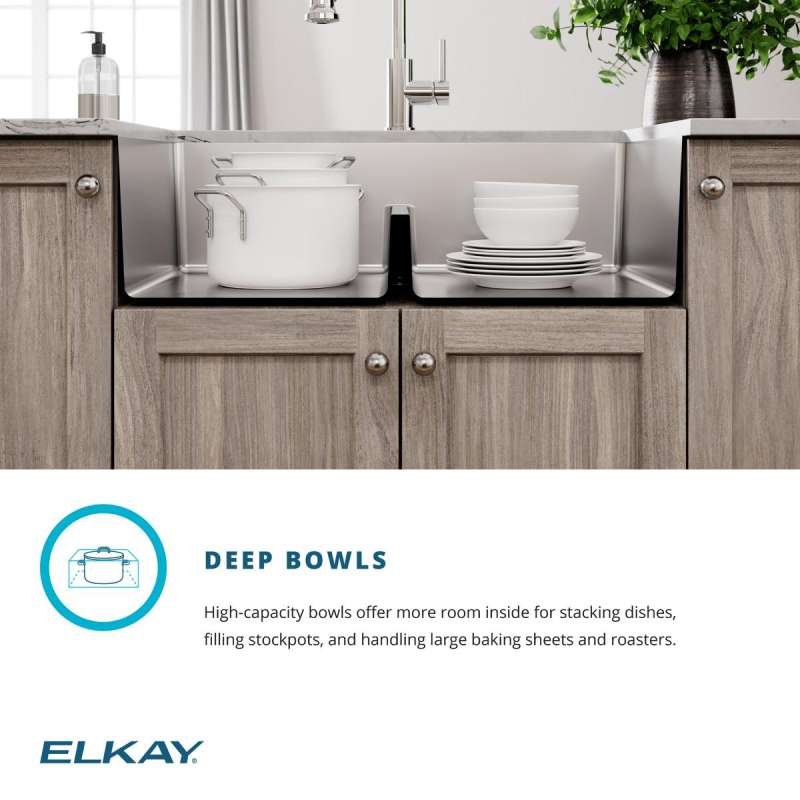 DEEP BOWLS

High-capacity bowls offer more room inside for stacking dishes, filling stockpots, and handling large baking sheets and roasters.

ELKAY