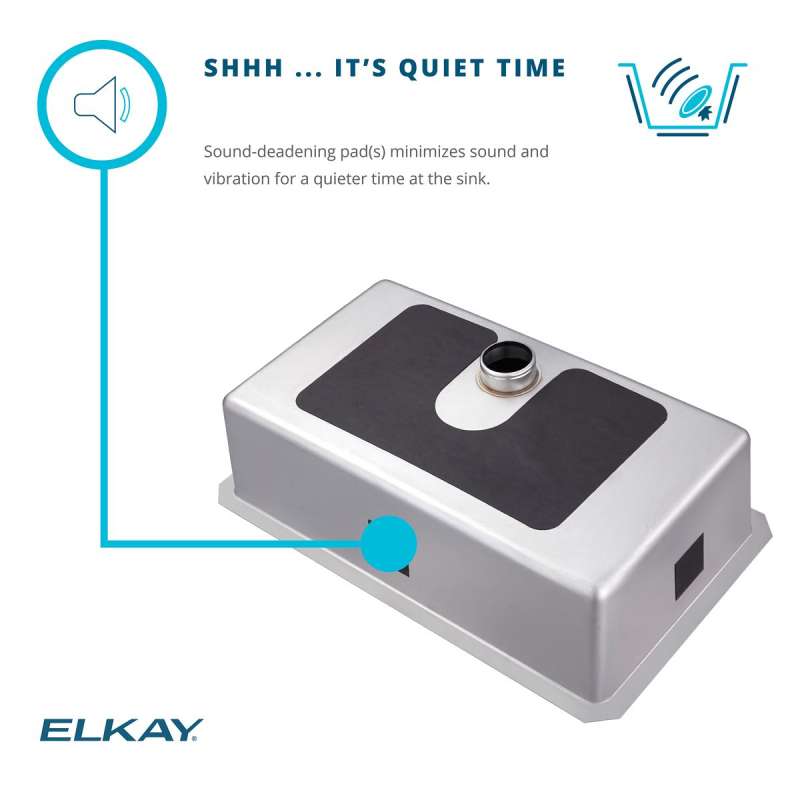 SHHH ... IT'S QUIET TIME

Sound-deadening pad(s) minimizes sound and vibration for a quieter time at the sink.

ELKAY