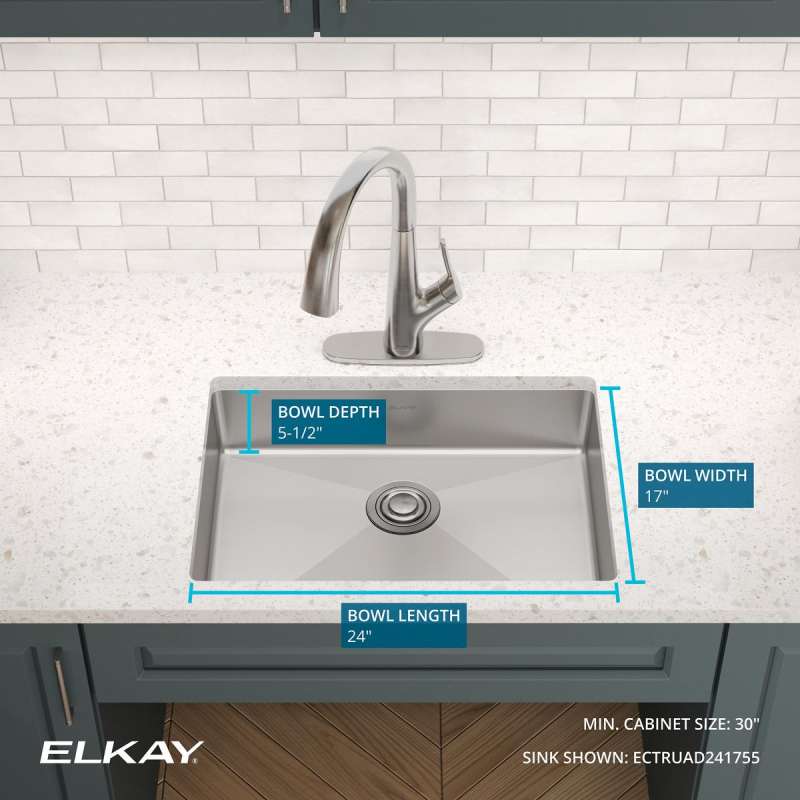 BOWL DEPTH
5-1/2"

BOWL WIDTH
17"

BOWL LENGTH
24"

ELKAY

MIN. CABINET SIZE: 30"

SINK SHOWN: ECTRUAD241755