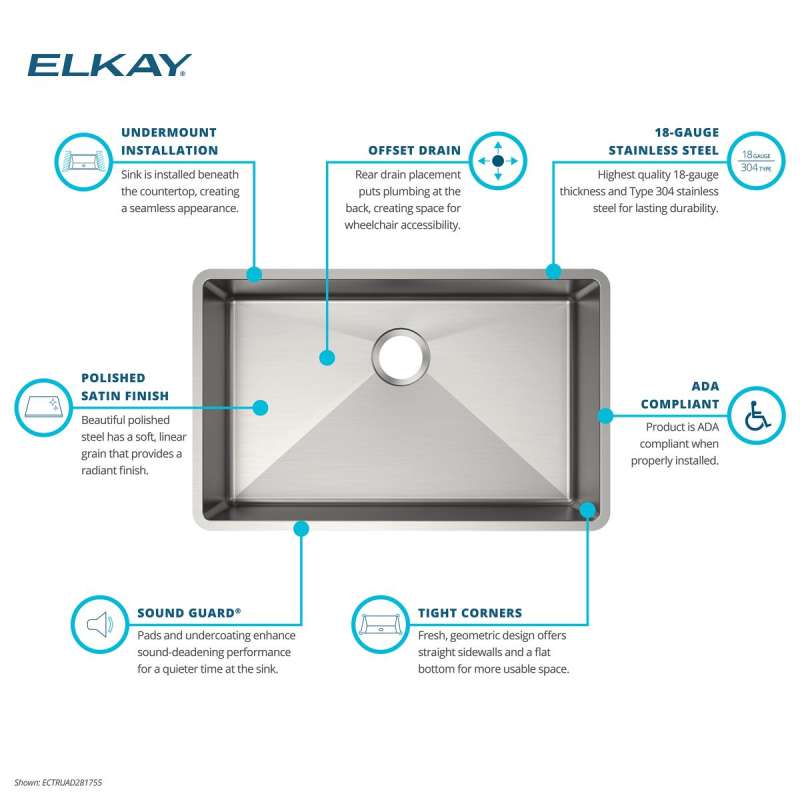 ELKAY®

UNDERMOUNT INSTALLATION
Sink is installed beneath the countertop, creating a seamless appearance.

OFFSET DRAIN
Rear drain placement puts plumbing at the back, creating space for wheelchair accessibility.

18-GAUGE STAINLESS STEEL
18 GAUGE
304 TYPE
Highest quality 18-gauge thickness and Type 304 stainless steel for lasting durability.

POLISHED SATIN FINISH
Beautiful polished steel has a soft, linear grain that provides a radiant finish.

ADA COMPLIANT
Product is ADA compliant when properly installed.

SOUND GUARD®
Pads and undercoating enhance sound-deadening performance for a quieter time at the sink.

TIGHT CORNERS
Fresh, geometric design offers straight sidewalls and a flat bottom for more usable space.

Shown: ECTRUAD281755