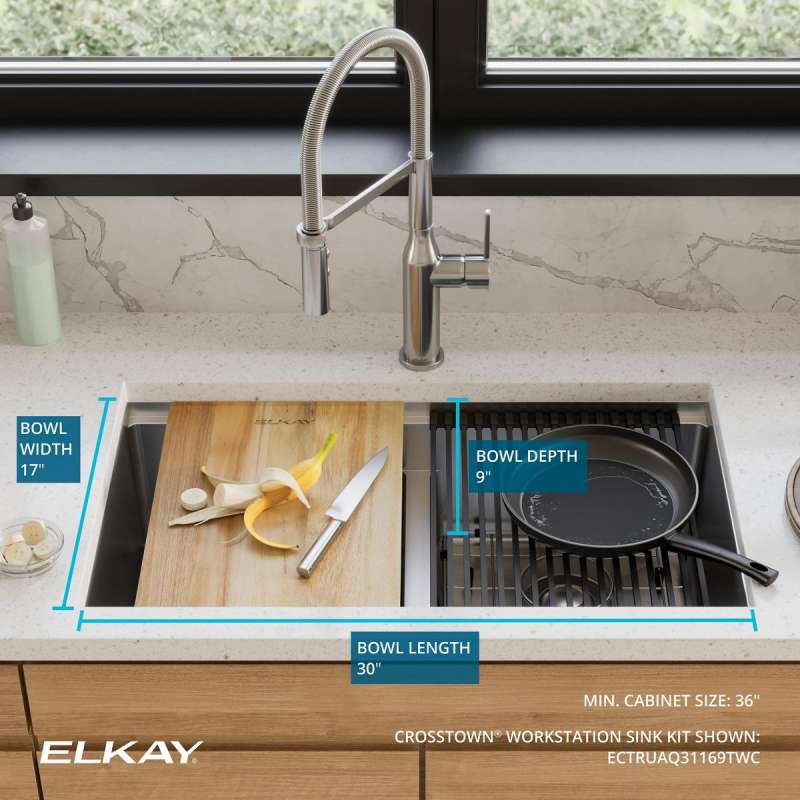 BOWL WIDTH 17"

ELKAY

BOWL DEPTH 9"

BOWL LENGTH 30"

MIN. CABINET SIZE: 36"

ELKAY

CROSSTOWN® WORKSTATION SINK KIT SHOWN: ECTRUAQ31169TWC