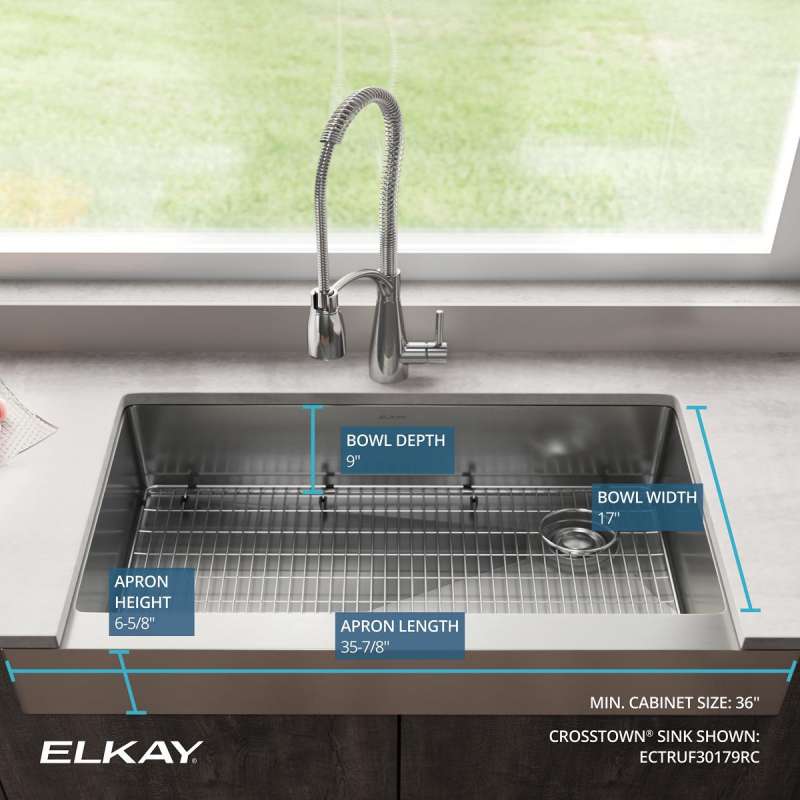 BOWL DEPTH
9"

BOWL WIDTH
17"

APRON HEIGHT
6-5/8"

APRON LENGTH
35-7/8"

MIN. CABINET SIZE: 36"

ELKAY

CROSSTOWN® SINK SHOWN:
ECTRUF30179RC