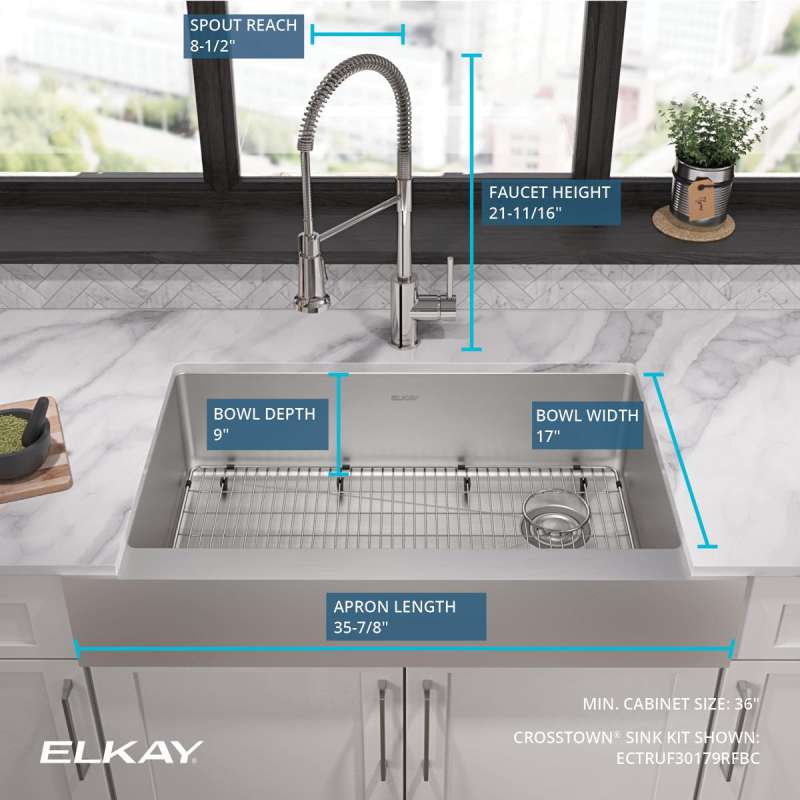 SPOUT REACH
8-1/2"

FAUCET HEIGHT
21-11/16"

ELKAY

BOWL DEPTH
9"

BOWL WIDTH
17"

APRON LENGTH
35-7/8"

MIN. CABINET SIZE: 36"

CROSSTOWN® SINK KIT SHOWN:
ECTRUF30179RFBC

ELKAY