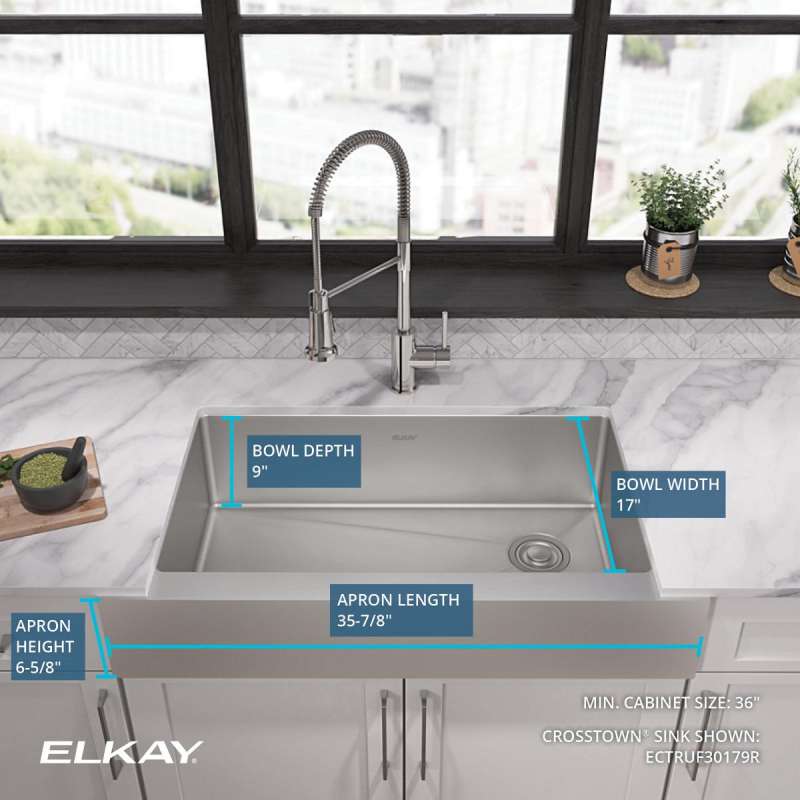 ELKAY

BOWL DEPTH
9"

BOWL WIDTH
17"

APRON LENGTH
35-7/8"

APRON
HEIGHT
6-5/8"

MIN. CABINET SIZE: 36"

CROSSTOWN® SINK SHOWN:
ECTRUF30179R

ELKAY