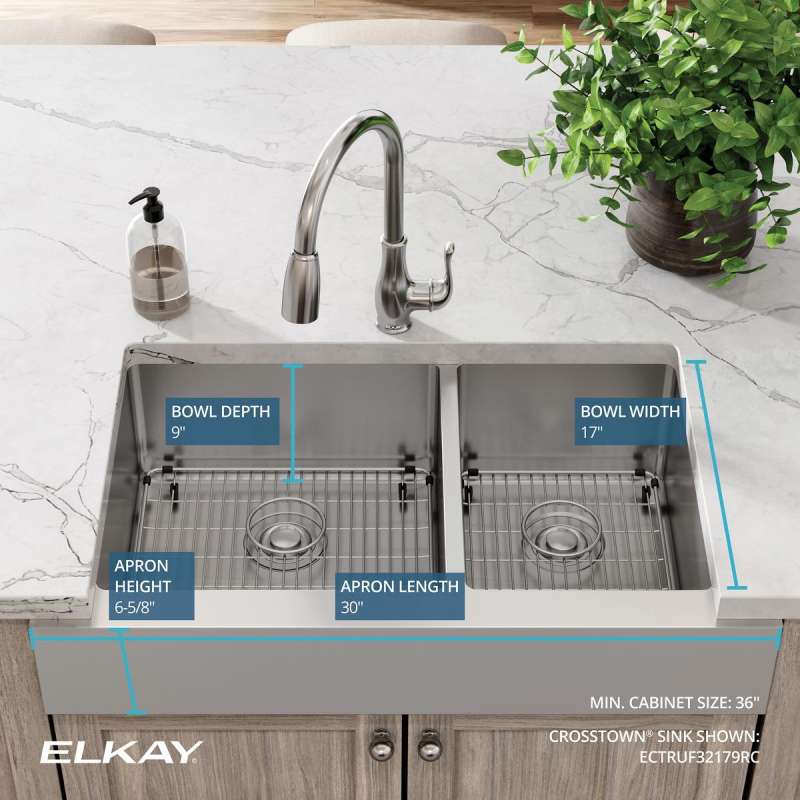 BOWL DEPTH
9"

BOWL WIDTH
17"

APRON
HEIGHT
6-5/8"

APRON LENGTH
30"

MIN. CABINET SIZE: 36"

ELKAY

CROSSTOWN® SINK SHOWN:
ECTRUF32179RC