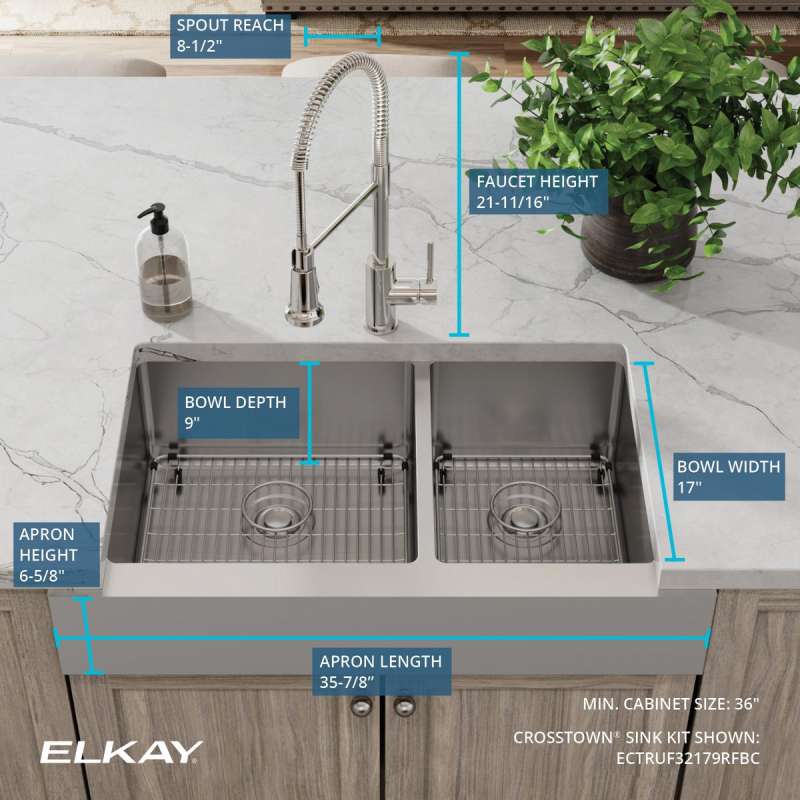 SPOUT REACH
8-1/2"

FAUCET HEIGHT
21-11/16"

BOWL DEPTH
9"

BOWL WIDTH
17"

APRON HEIGHT
6-5/8"

APRON LENGTH
35-7/8"

MIN. CABINET SIZE: 36"

CROSSTOWN® SINK KIT SHOWN:
ECTRUF32179RFBC

ELKAY