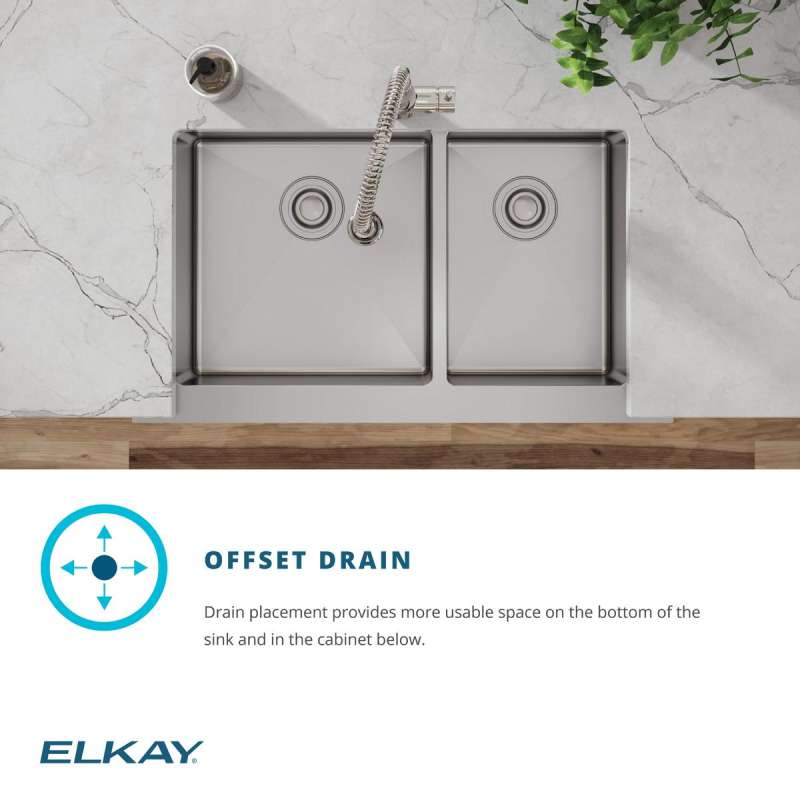 OFFSET DRAIN

Drain placement provides more usable space on the bottom of the sink and in the cabinet below.

ELKAY