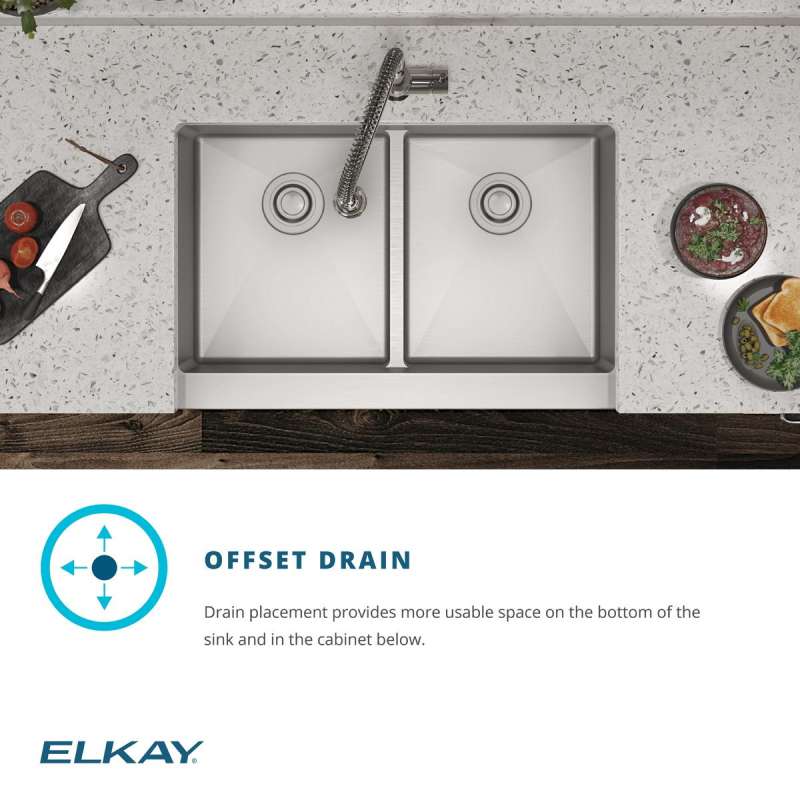 OFFSET DRAIN

Drain placement provides more usable space on the bottom of the sink and in the cabinet below.

ELKAY