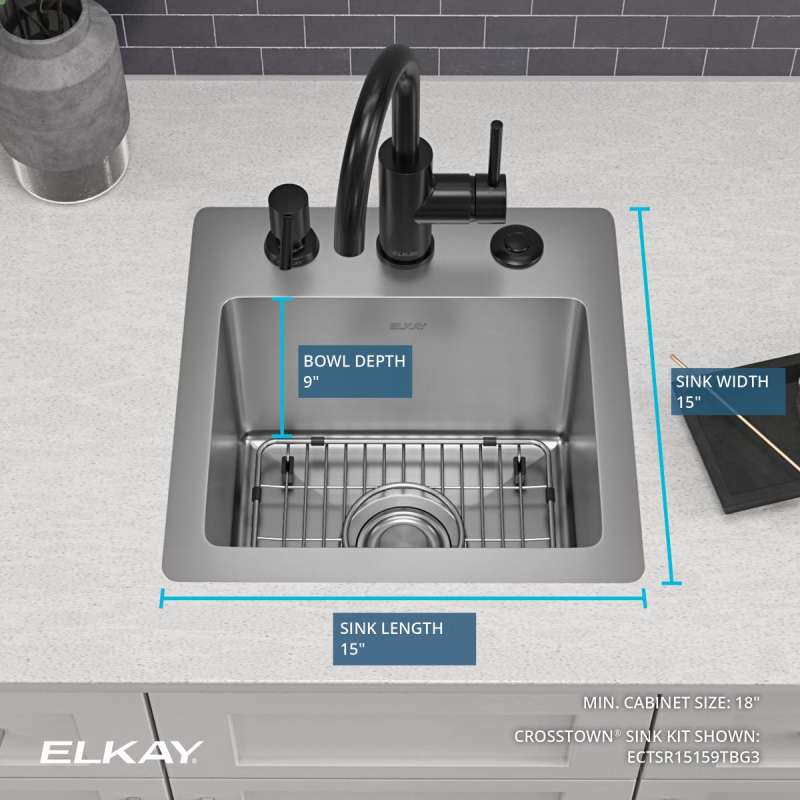 ELKAY

ELKAY

BOWL DEPTH
9"

SINK WIDTH
15"

SINK LENGTH
15"

MIN. CABINET SIZE: 18"

CROSSTOWN® SINK KIT SHOWN:
ECTSR15159TBG3

ELKAY