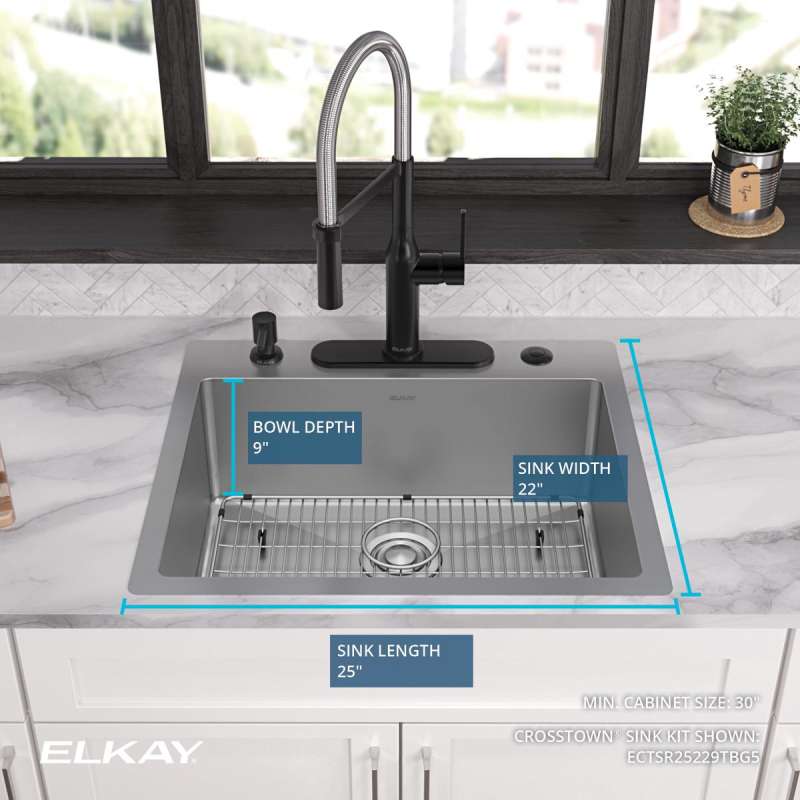 BOWL DEPTH
9"

SINK WIDTH
22"

SINK LENGTH
25"

MIN. CABINET SIZE: 30"

CROSSTOWN® SINK KIT SHOWN:
ECTSR25229TBG5

ELKAY