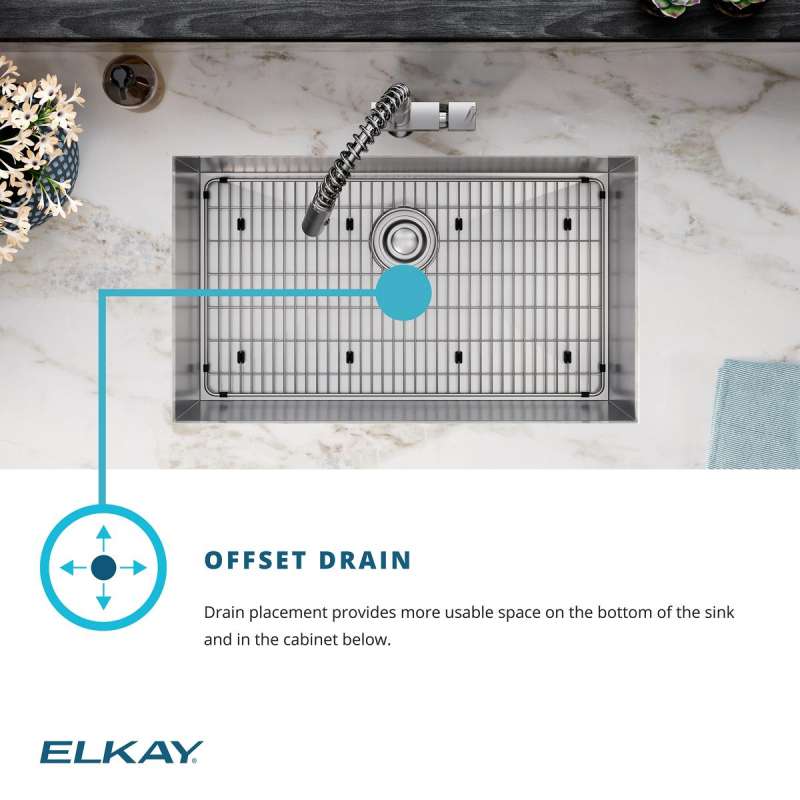 OFFSET DRAIN

Drain placement provides more usable space on the bottom of the sink and in the cabinet below.

ELKAY