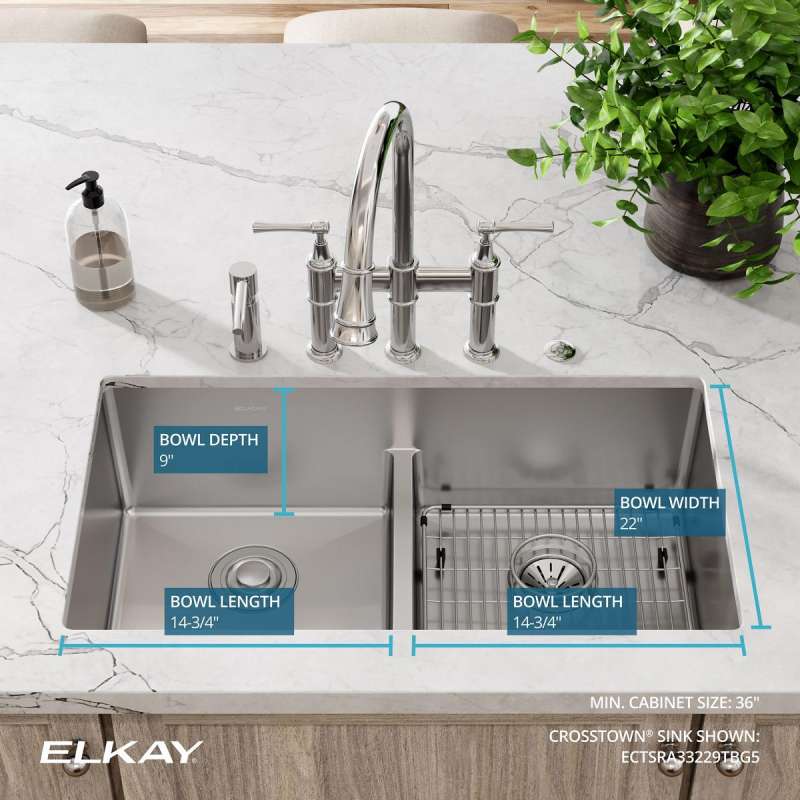 BOWL DEPTH
9"

BOWL WIDTH
22"

BOWL LENGTH
14-3/4"

BOWL LENGTH
14-3/4"

MIN. CABINET SIZE: 36"

ELKAY

CROSSTOWN® SINK SHOWN:
ECTSRA33229TBG5