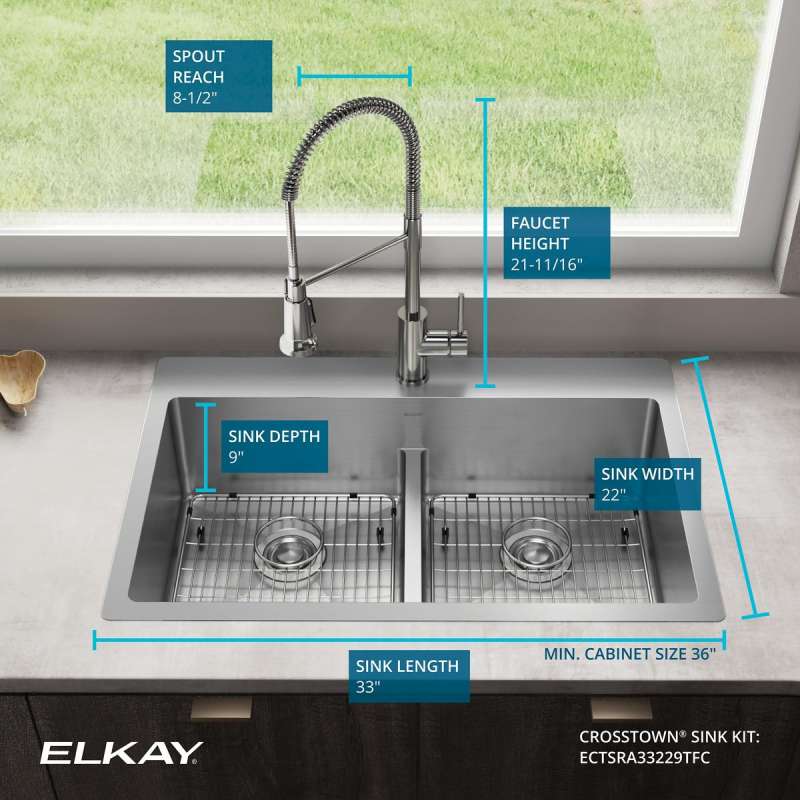 SPOUT REACH
8-1/2"

FAUCET HEIGHT
21-11/16"

SINK DEPTH
9"

SINK WIDTH
22"

MIN. CABINET SIZE 36"

SINK LENGTH
33"

ELKAY

CROSSTOWN® SINK KIT:
ECTSRA33229TFC