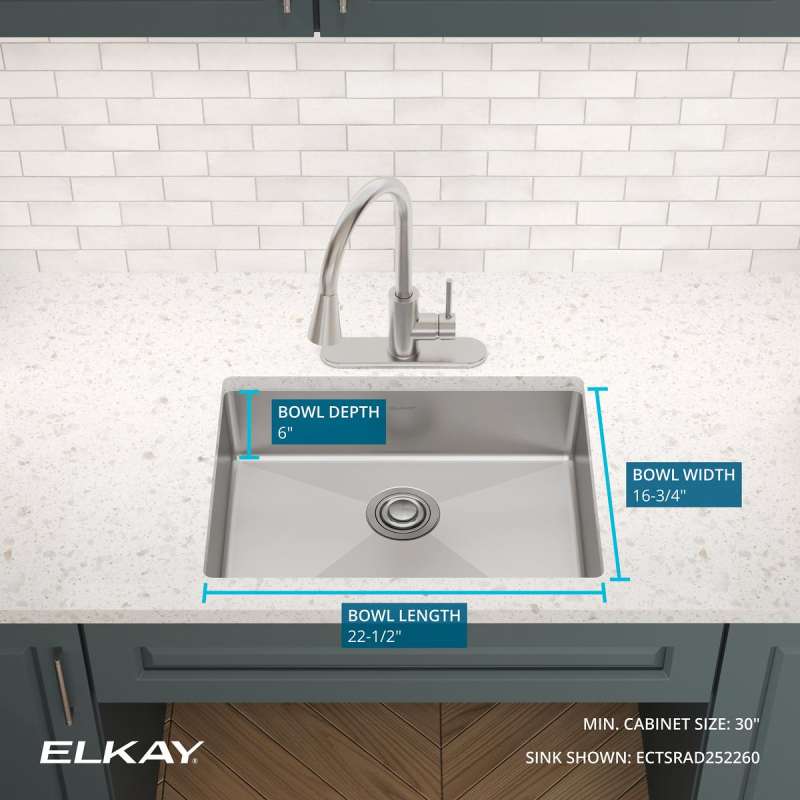 BOWL DEPTH
6"

BOWL WIDTH
16-3/4"

BOWL LENGTH
22-1/2"

MIN. CABINET SIZE: 30"

ELKAY

SINK SHOWN: ECTSRAD252260