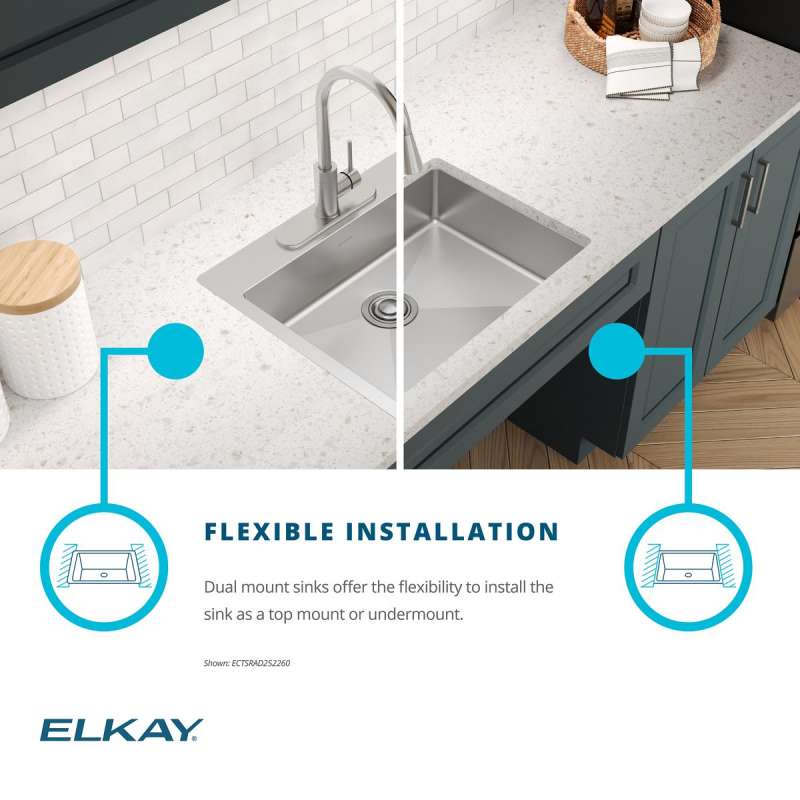 FLEXIBLE INSTALLATION

Dual mount sinks offer the flexibility to install the sink as a top mount or undermount.

Shown: ECTSRAD252260

ELKAY