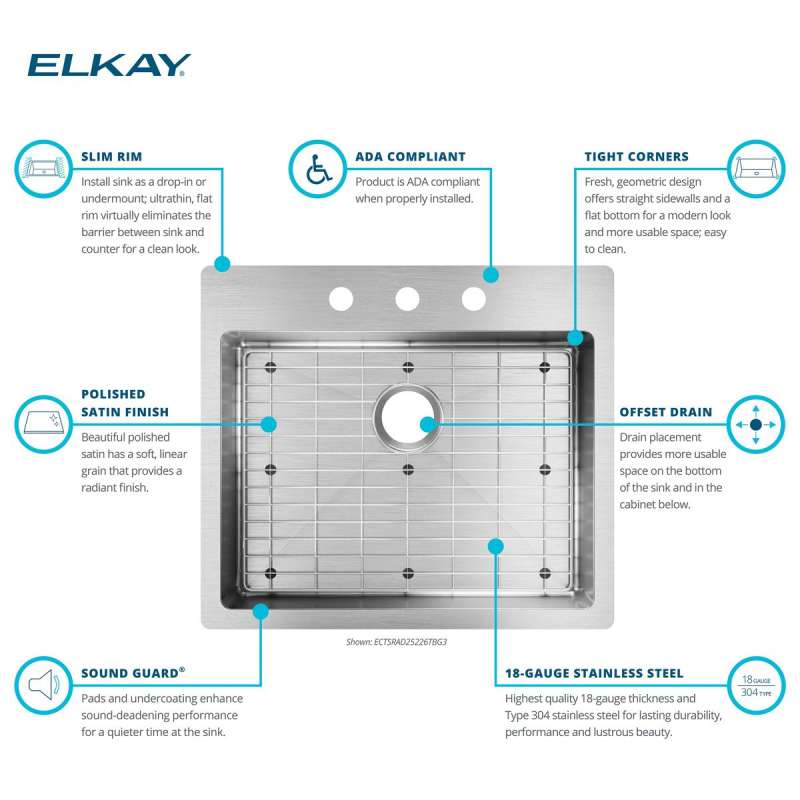 ELKAY

SLIM RIM
Install sink as a drop-in or undermount; ultrathin, flat rim virtually eliminates the barrier between sink and counter for a clean look.

ADA COMPLIANT
Product is ADA compliant when properly installed.

TIGHT CORNERS
Fresh, geometric design offers straight sidewalls and a flat bottom for a modern look and more usable space; easy to clean.

POLISHED SATIN FINISH
Beautiful polished satin has a soft, linear grain that provides a radiant finish.

OFFSET DRAIN
Drain placement provides more usable space on the bottom of the sink and in the cabinet below.

Shown: ECTSRAD25226TBG3

SOUND GUARD®
Pads and undercoating enhance sound-deadening performance for a quieter time at the sink.

18-GAUGE STAINLESS STEEL
Highest quality 18-gauge thickness and Type 304 stainless steel for lasting durability, performance and lustrous beauty.

18 GAUGE
304 TYPE