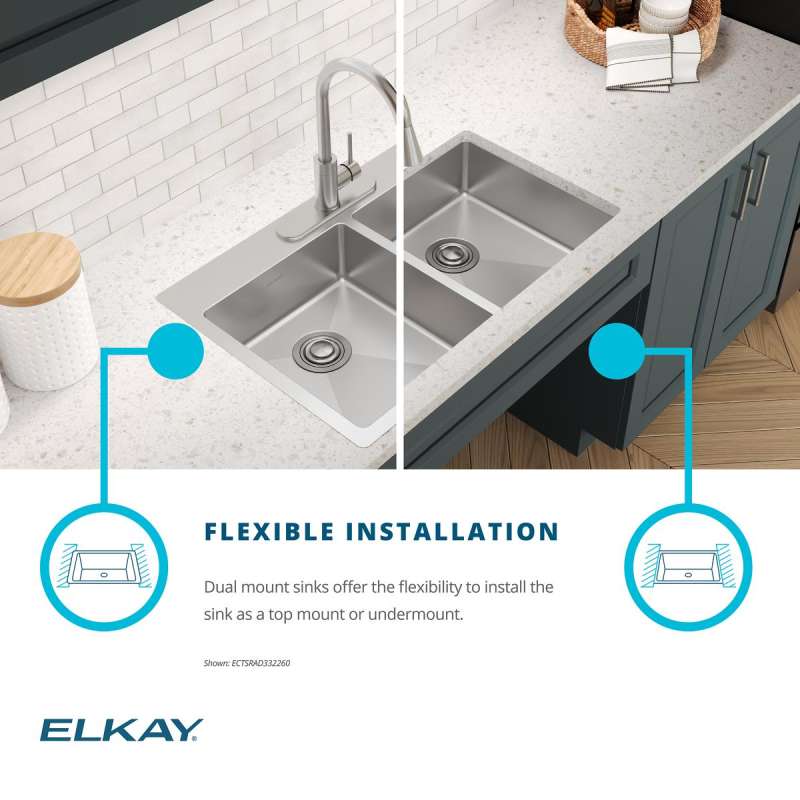 FLEXIBLE INSTALLATION

Dual mount sinks offer the flexibility to install the sink as a top mount or undermount.

Shown: ECTSRAD332260

ELKAY