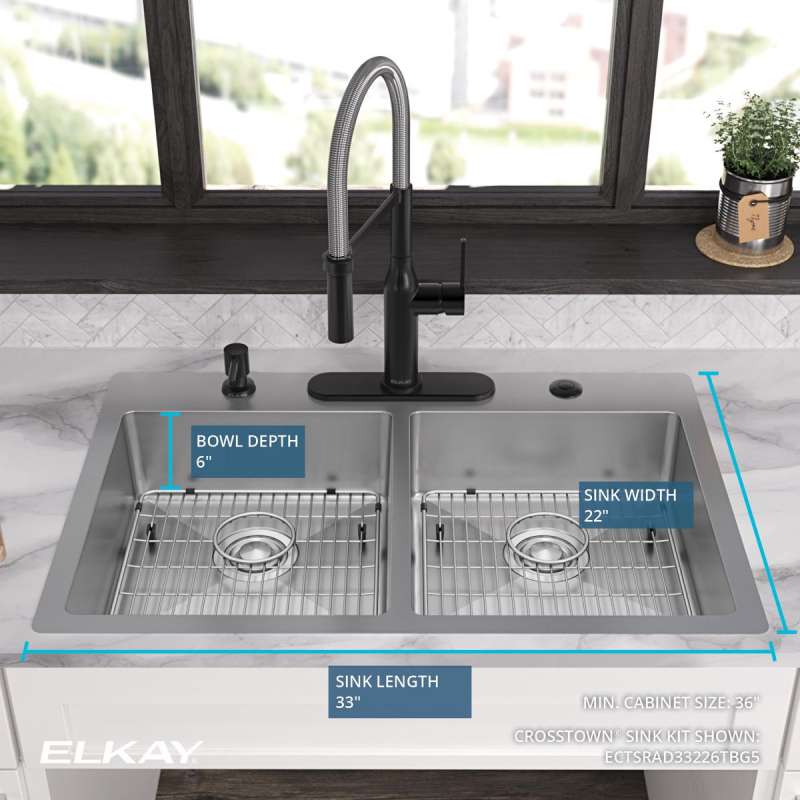 BOWL DEPTH
6"

SINK WIDTH
22"

SINK LENGTH
33"

MIN. CABINET SIZE: 36"

CROSSTOWN® SINK KIT SHOWN:
ECTSRAD33226TBG5

ELKAY