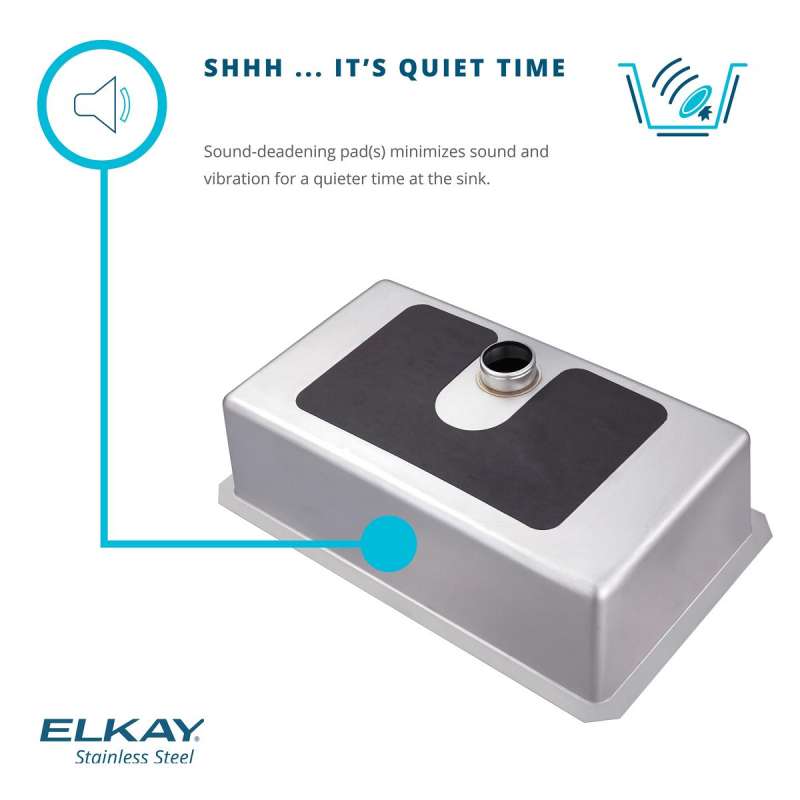 SHHH ... IT'S QUIET TIME

Sound-deadening pad(s) minimizes sound and vibration for a quieter time at the sink.

ELKAY
Stainless Steel