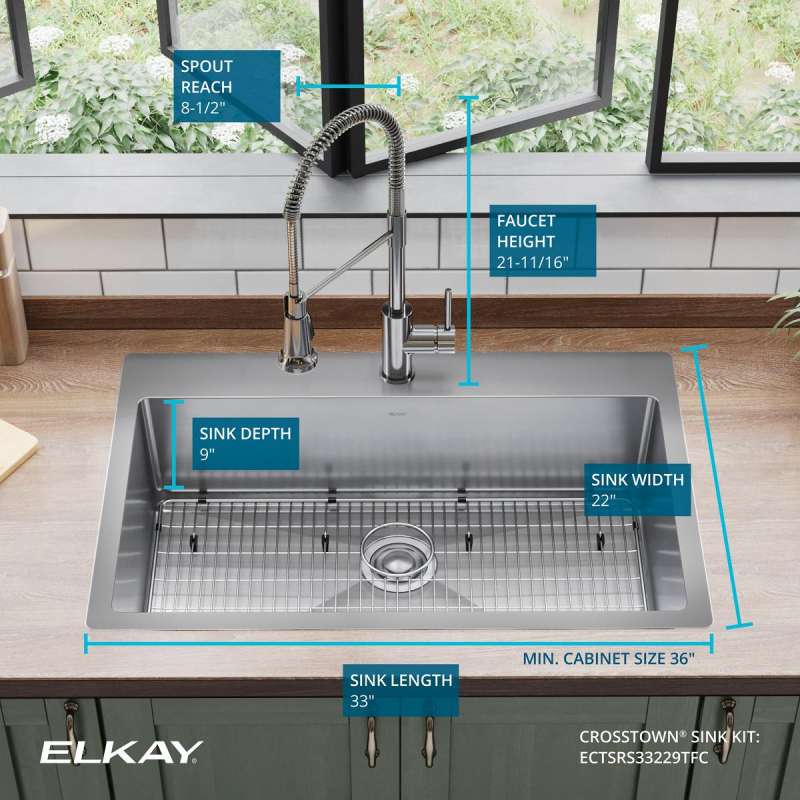 SPOUT REACH
8-1/2"

FAUCET HEIGHT
21-11/16"

SINK DEPTH
9"

SINK WIDTH
22"

MIN. CABINET SIZE 36"

SINK LENGTH
33"

ELKAY

CROSSTOWN® SINK KIT:
ECTSRS33229TFC