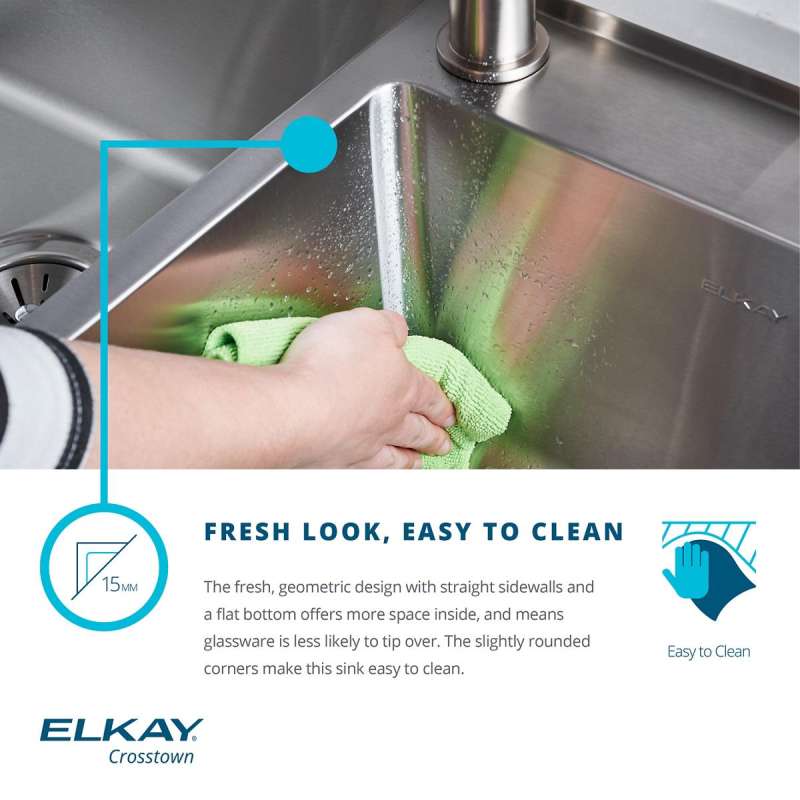 ELKAY

15MM

FRESH LOOK, EASY TO CLEAN

The fresh, geometric design with straight sidewalls and a flat bottom offers more space inside, and means glassware is less likely to tip over. The slightly rounded corners make this sink easy to clean.

Easy to Clean

ELKAY
Crosstown