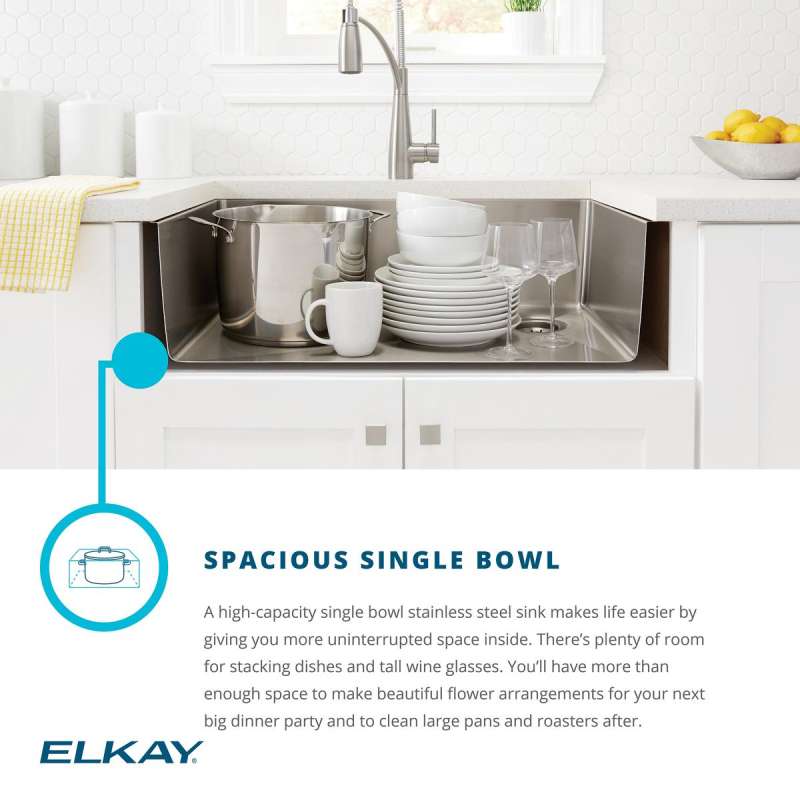 SPACIOUS SINGLE BOWL

A high-capacity single bowl stainless steel sink makes life easier by giving you more uninterrupted space inside. There's plenty of room for stacking dishes and tall wine glasses. You'll have more than enough space to make beautiful flower arrangements for your next big dinner party and to clean large pans and roasters after.

ELKAY