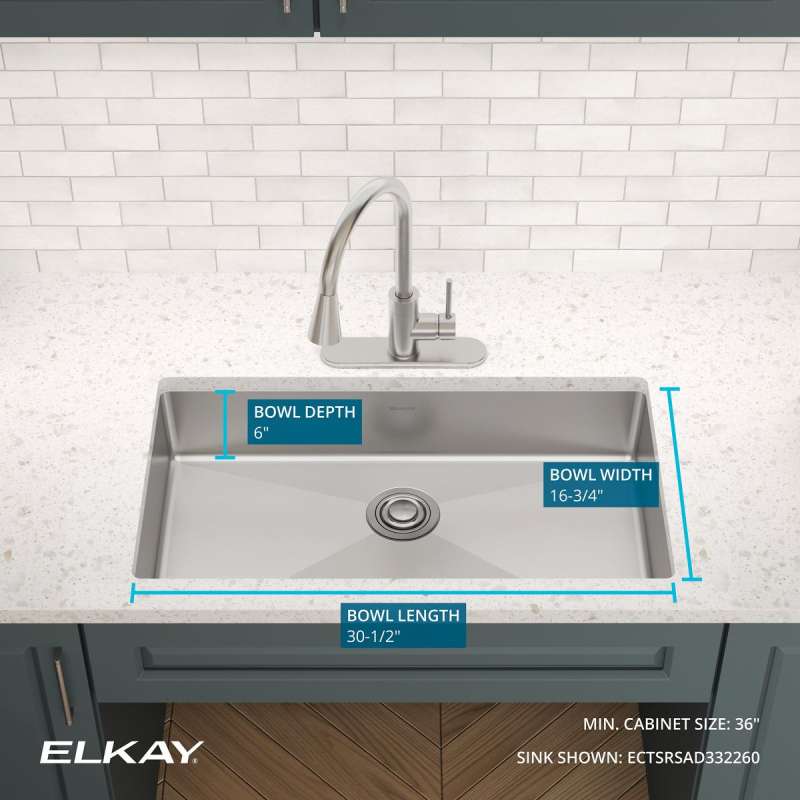 BOWL DEPTH
6"

BOWL WIDTH
16-3/4"

BOWL LENGTH
30-1/2"

ELKAY

MIN. CABINET SIZE: 36"

SINK SHOWN: ECTSRSAD332260