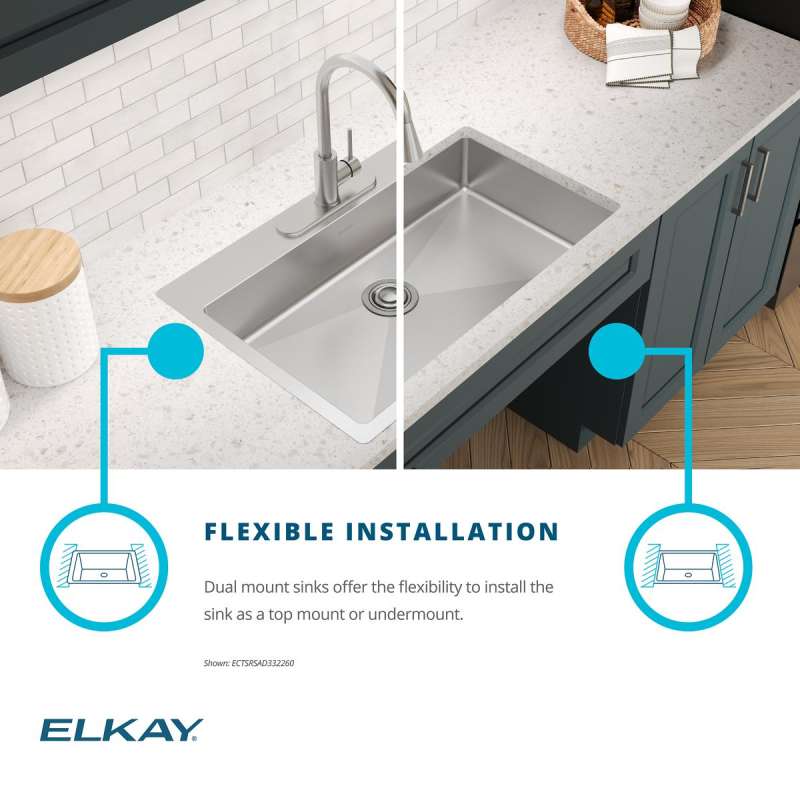 FLEXIBLE INSTALLATION

Dual mount sinks offer the flexibility to install the sink as a top mount or undermount.

Shown: ECTSRSAD332260

ELKAY