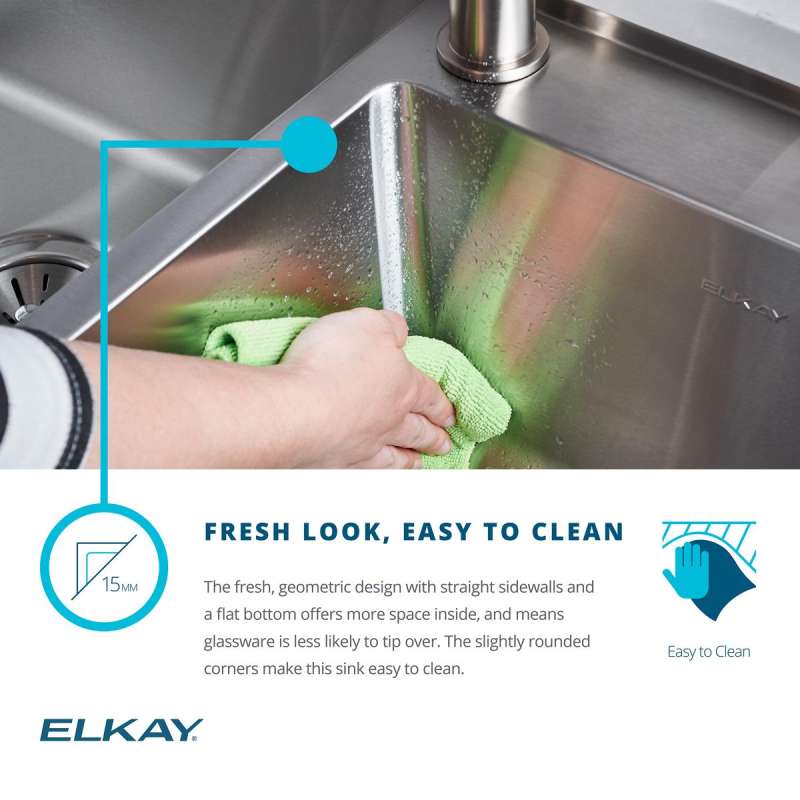 ELKAY

15MM

FRESH LOOK, EASY TO CLEAN

The fresh, geometric design with straight sidewalls and a flat bottom offers more space inside, and means glassware is less likely to tip over. The slightly rounded corners make this sink easy to clean.

Easy to Clean

ELKAY