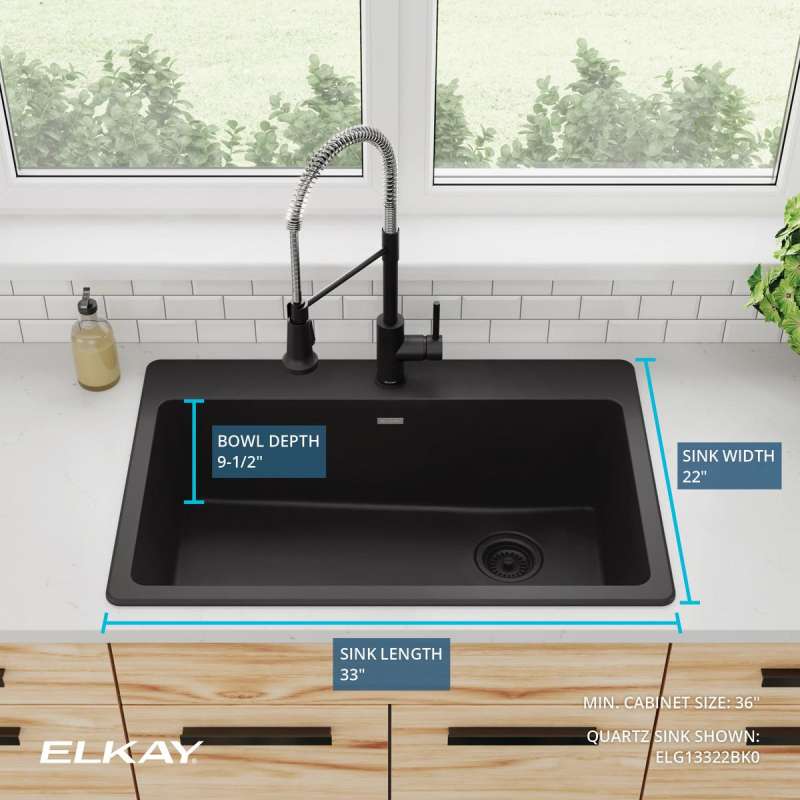 BOWL DEPTH
9-1/2"

SINK WIDTH
22"

SINK LENGTH
33"

MIN. CABINET SIZE: 36"

QUARTZ SINK SHOWN:
ELG13322BK0

ELKAY