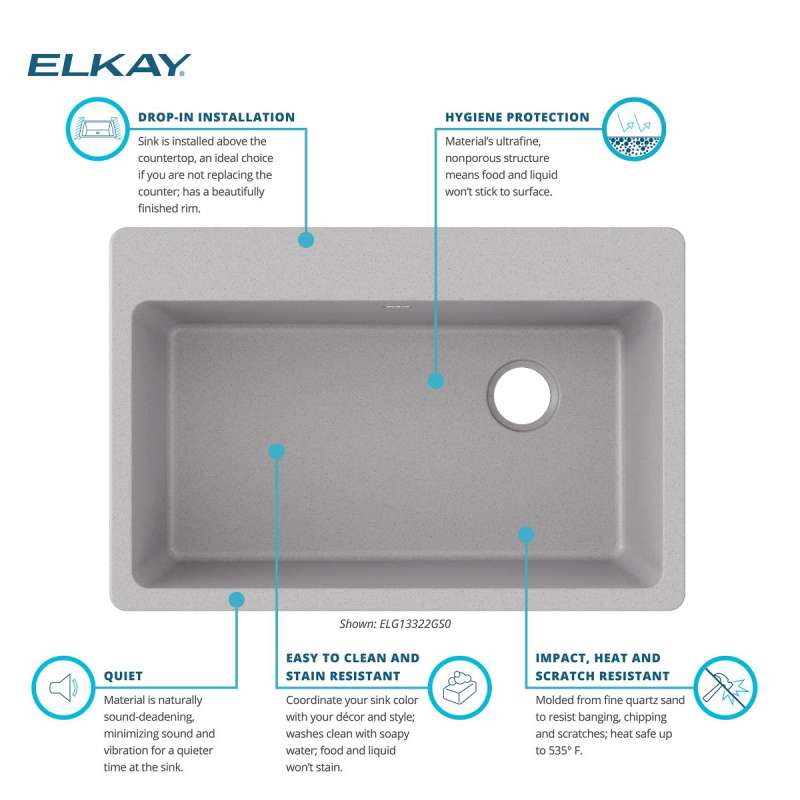 ELKAY

DROP-IN INSTALLATION
Sink is installed above the countertop, an ideal choice if you are not replacing the counter; has a beautifully finished rim.

HYGIENE PROTECTION
Material's ultrafine, nonporous structure means food and liquid won't stick to surface.

Shown: ELG13322GS0

QUIET
Material is naturally sound-deadening, minimizing sound and vibration for a quieter time at the sink.

EASY TO CLEAN AND STAIN RESISTANT
Coordinate your sink color with your décor and style; washes clean with soapy water; food and liquid won't stain.

IMPACT, HEAT AND SCRATCH RESISTANT
Molded from fine quartz sand to resist banging, chipping and scratches; heat safe up to 535° F.