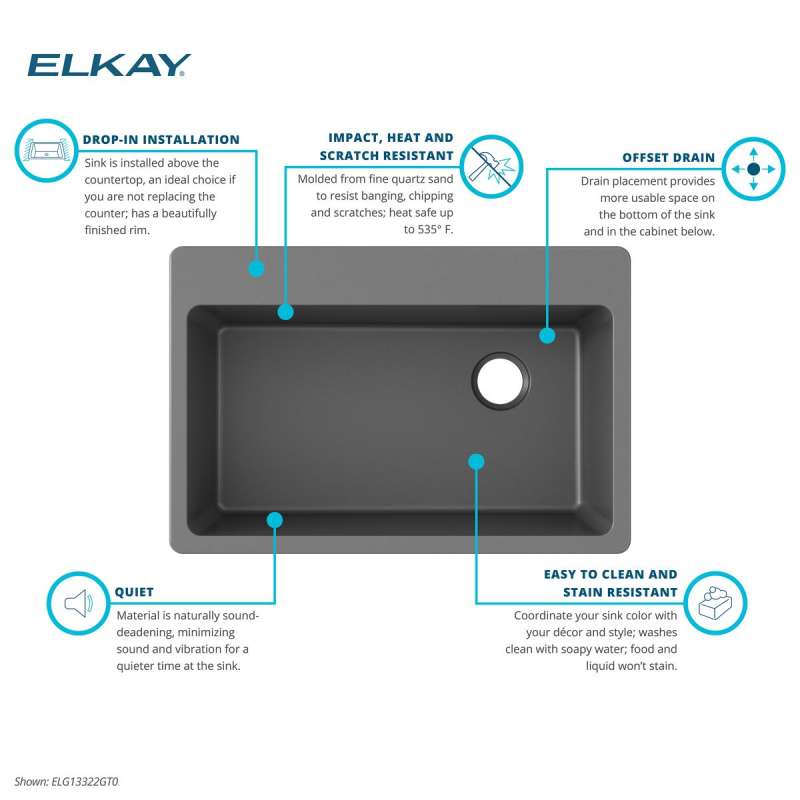 ELKAY

DROP-IN INSTALLATION
Sink is installed above the countertop, an ideal choice if you are not replacing the counter; has a beautifully finished rim.

IMPACT, HEAT AND SCRATCH RESISTANT
Molded from fine quartz sand to resist banging, chipping and scratches; heat safe up to 535° F.

OFFSET DRAIN
Drain placement provides more usable space on the bottom of the sink and in the cabinet below.

QUIET
Material is naturally sound-deadening, minimizing sound and vibration for a quieter time at the sink.

EASY TO CLEAN AND STAIN RESISTANT
Coordinate your sink color with your décor and style; washes clean with soapy water; food and liquid won't stain.

Shown: ELG13322GT0