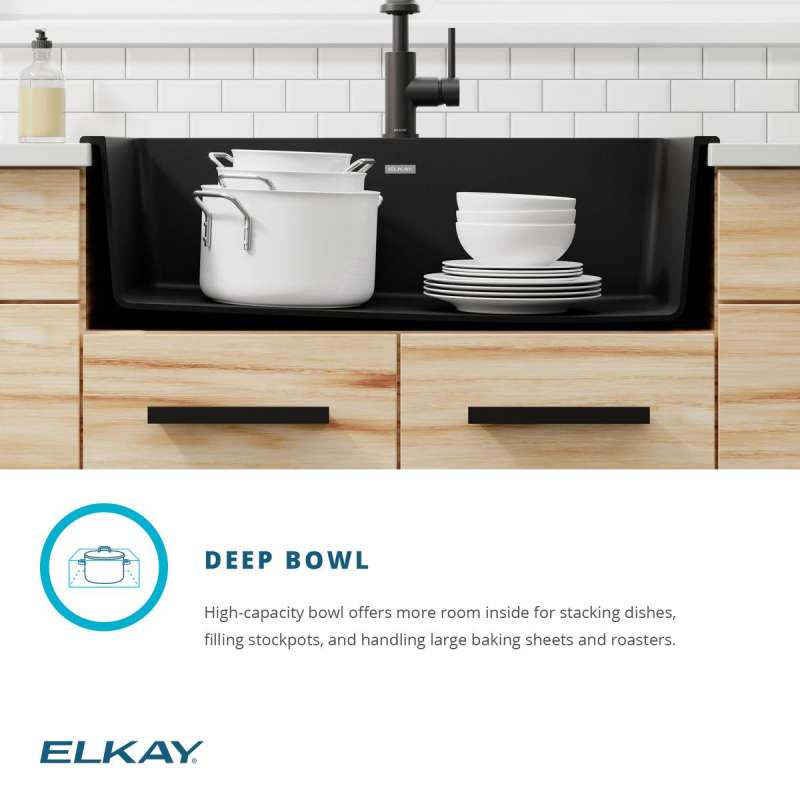 ELKAY

DEEP BOWL

High-capacity bowl offers more room inside for stacking dishes, filling stockpots, and handling large baking sheets and roasters.

ELKAY