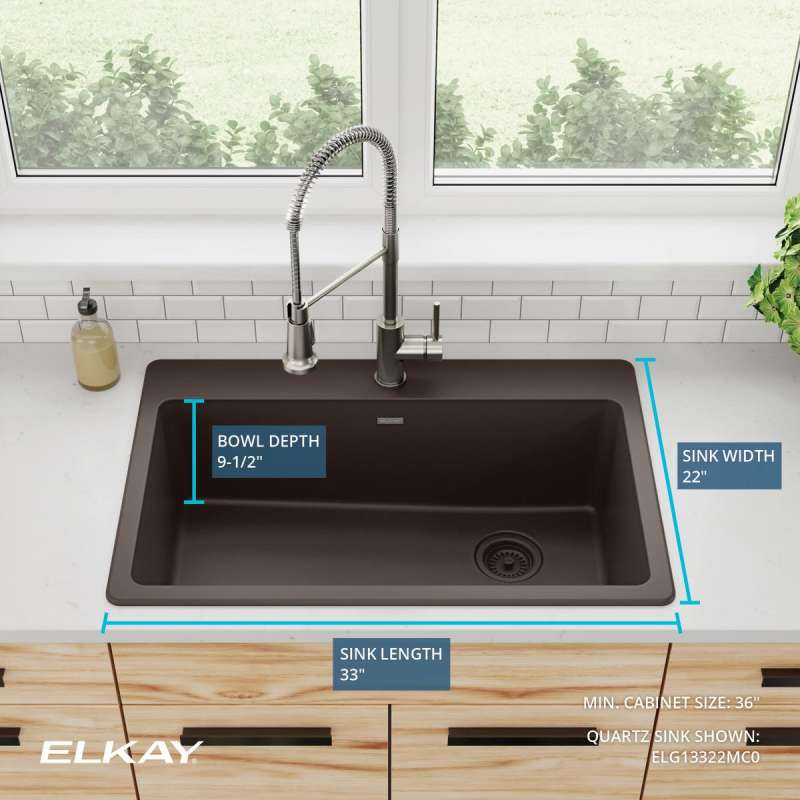 BOWL DEPTH
9-1/2"

SINK WIDTH
22"

SINK LENGTH
33"

MIN. CABINET SIZE: 36"

QUARTZ SINK SHOWN:
ELG13322MC0

ELKAY