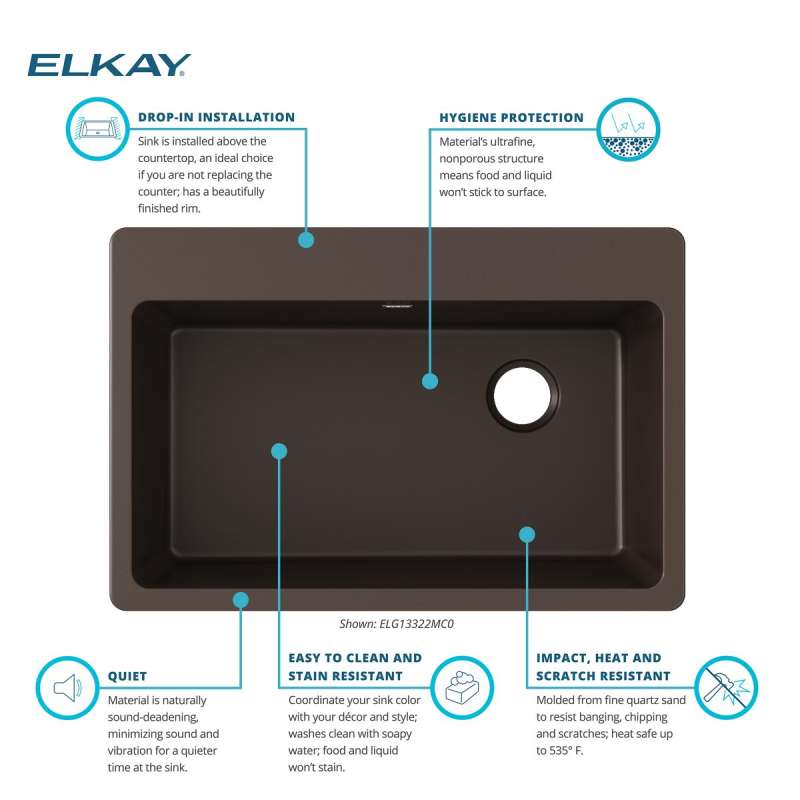 ELKAY

DROP-IN INSTALLATION

Sink is installed above the countertop, an ideal choice if you are not replacing the counter; has a beautifully finished rim.

HYGIENE PROTECTION

Material's ultrafine, nonporous structure means food and liquid won't stick to surface.

Shown: ELG13322MC0

QUIET

Material is naturally sound-deadening, minimizing sound and vibration for a quieter time at the sink.

EASY TO CLEAN AND STAIN RESISTANT

Coordinate your sink color with your décor and style; washes clean with soapy water; food and liquid won't stain.

IMPACT, HEAT AND SCRATCH RESISTANT

Molded from fine quartz sand to resist banging, chipping and scratches; heat safe up to 535° F.