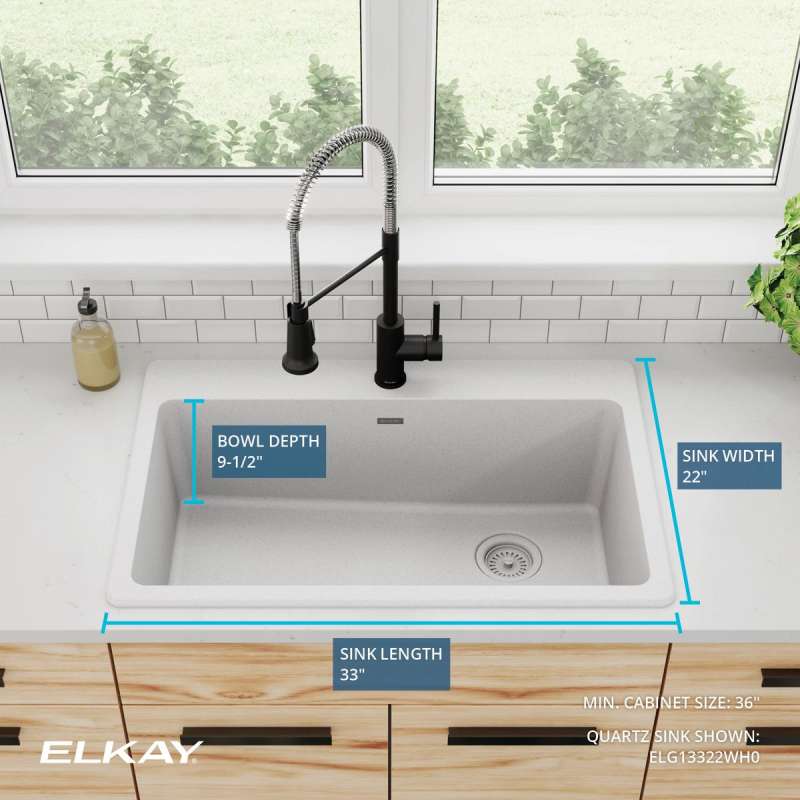 BOWL DEPTH
9-1/2"

SINK WIDTH
22"

SINK LENGTH
33"

MIN. CABINET SIZE: 36"

QUARTZ SINK SHOWN:
ELG13322WH0

ELKAY